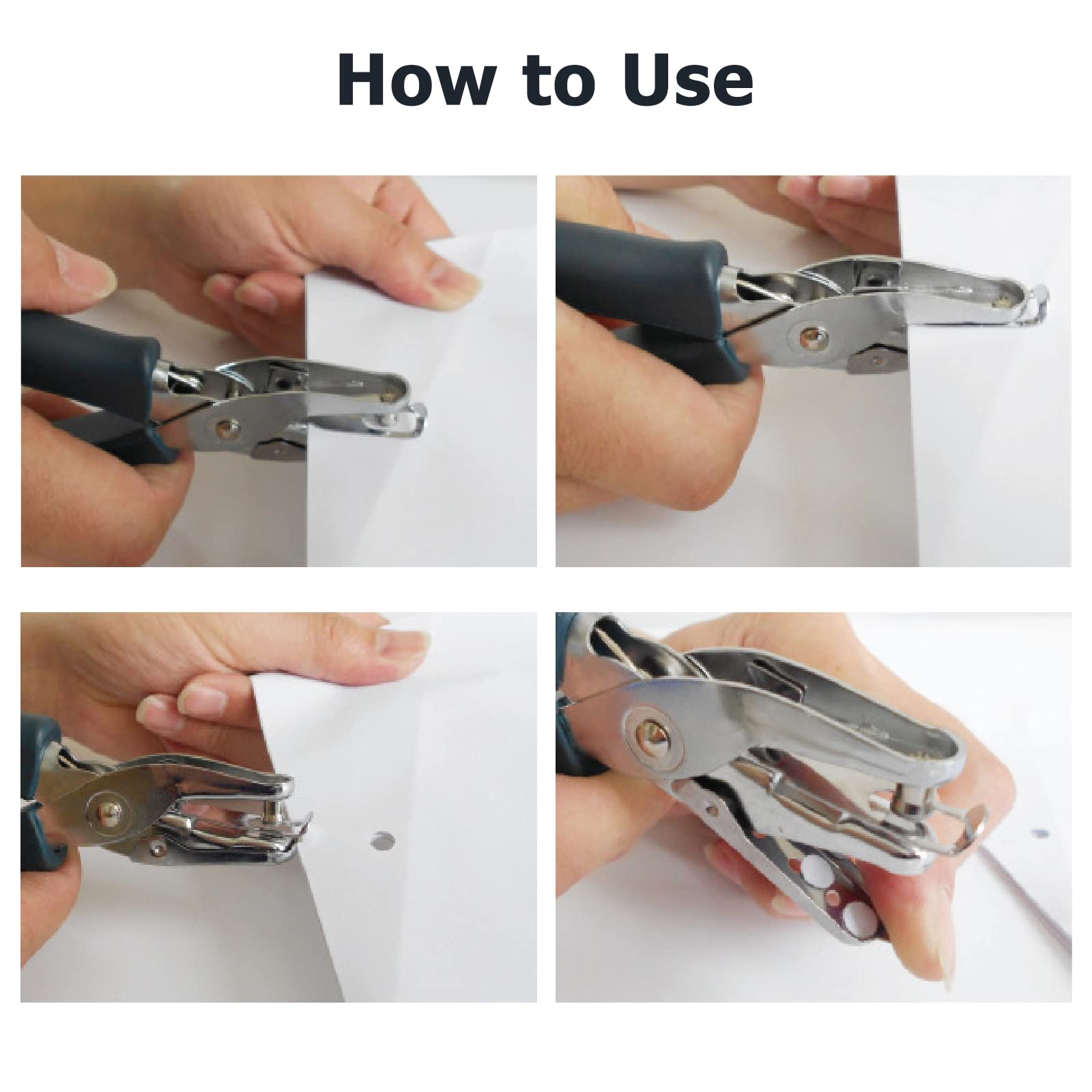 How to Use