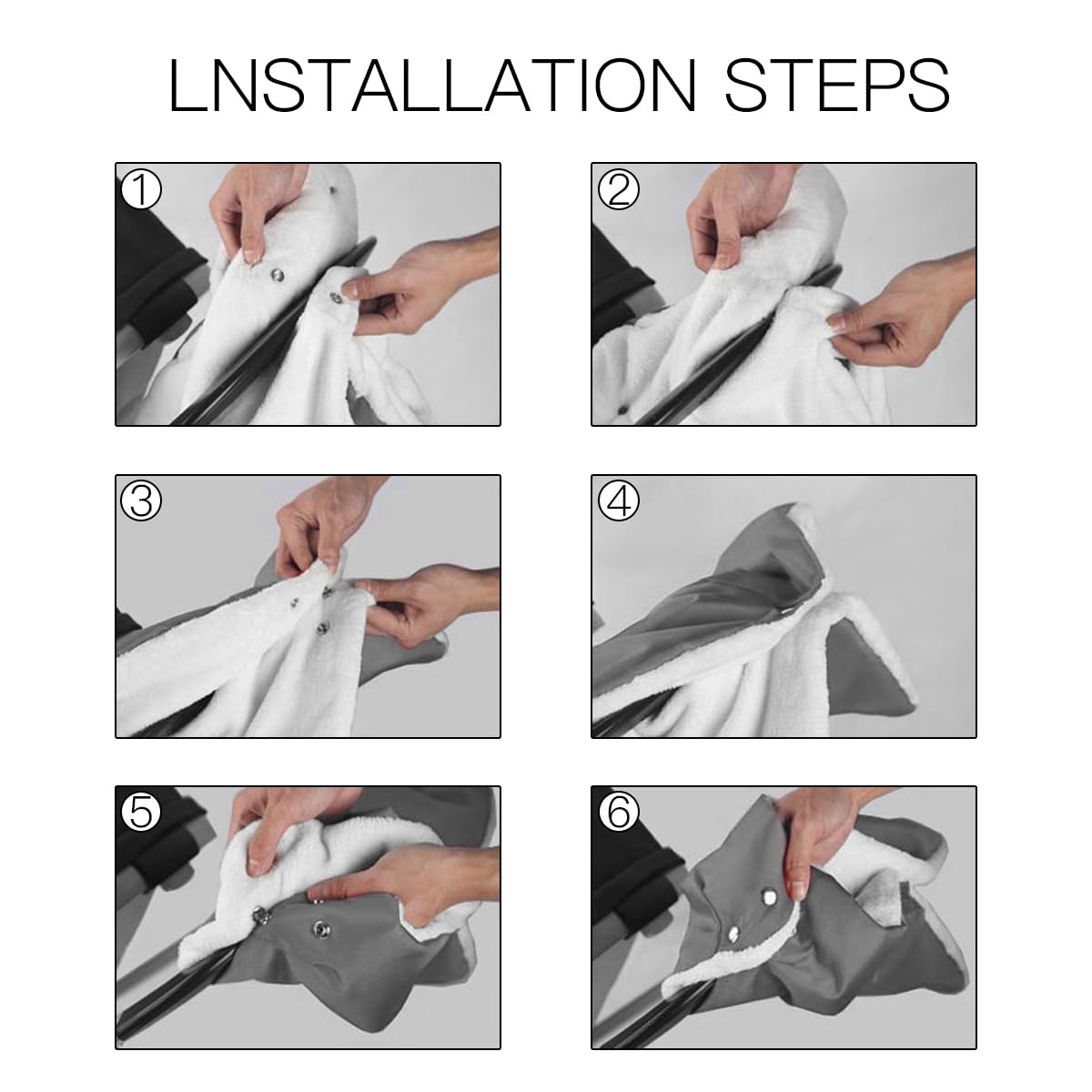 LNSTALLATION STEPS

①

②

③

④

⑤

⑥