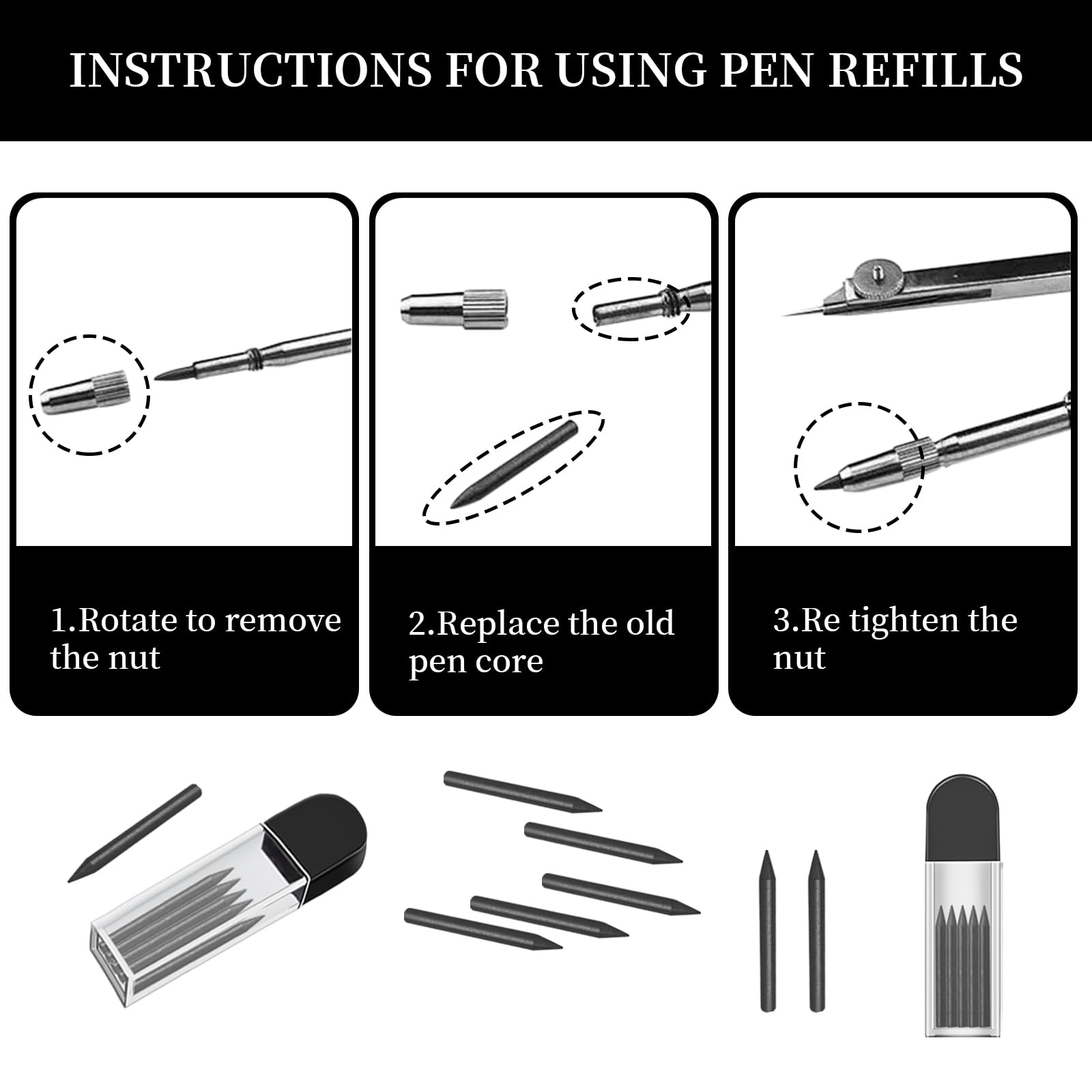 INSTRUCTIONS FOR USING PEN REFILLS

1.Rotate to remove the nut

2.Replace the old pen core

3.Re tighten the nut