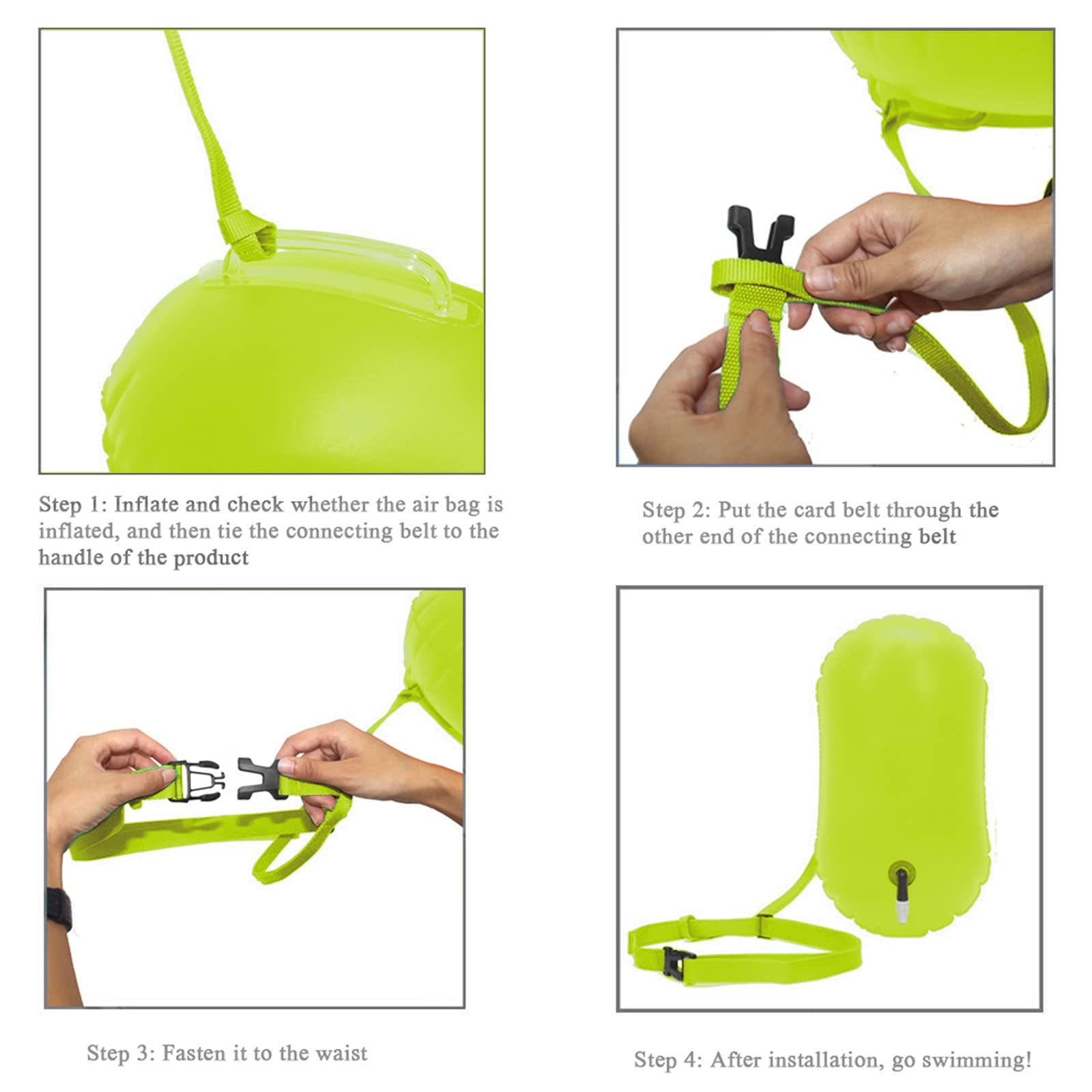 Step 1: Inflate and check whether the air bag is inflated, and then tie the connecting belt to the handle of the product

Step 2: Put the card belt through the other end of the connecting belt

Step 3: Fasten it to the waist

Step 4: After installation, go swimming!