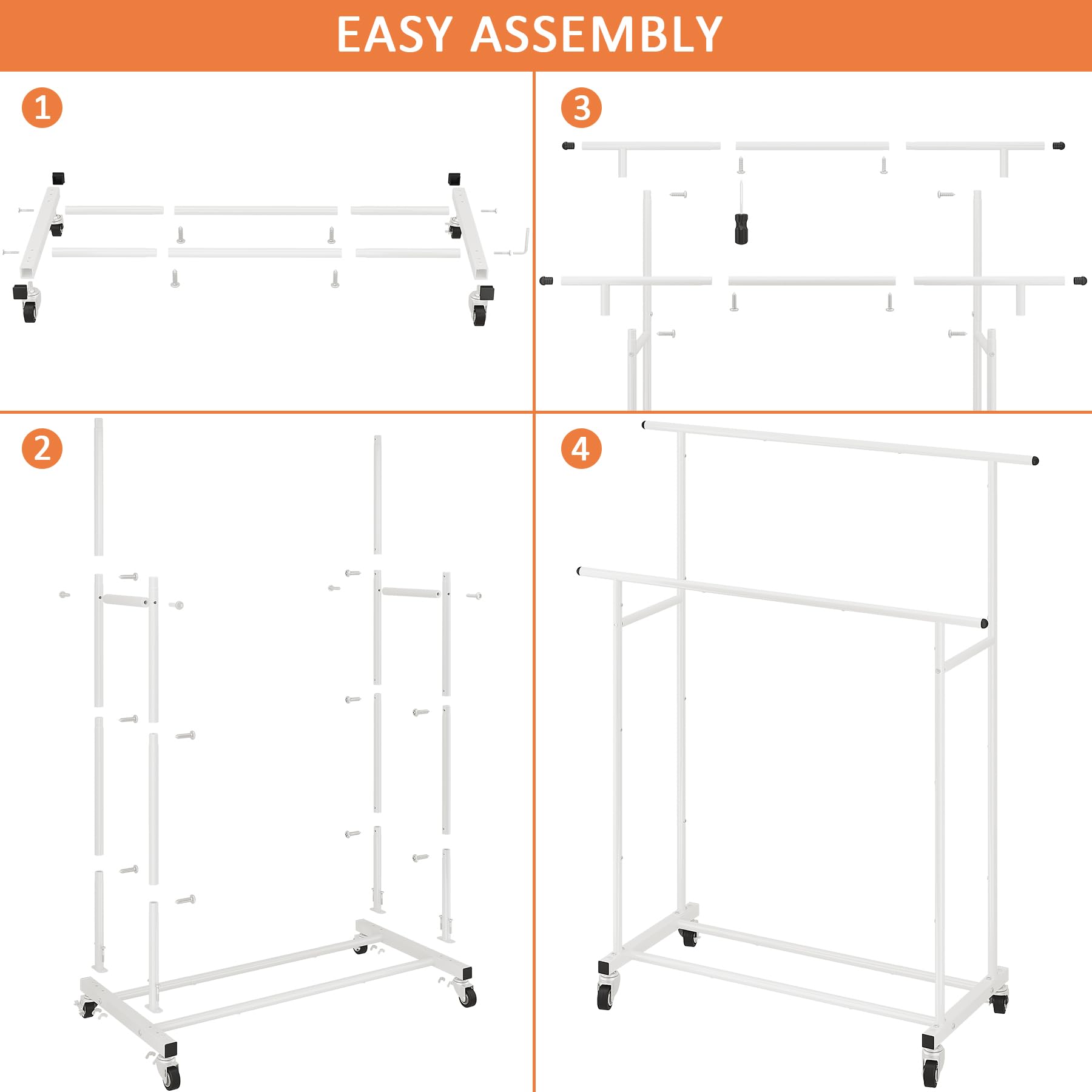 EASY ASSEMBLY

1

3

2

4