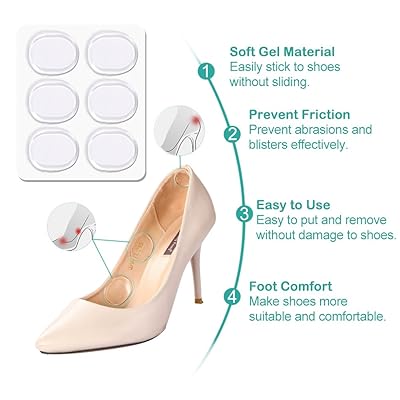 1
Soft Gel Material
Easily stick to shoes without sliding.

2
Prevent Friction
Prevent abrasions and blisters effectively.

3
Easy to Use
Easy to put and remove without damage to shoes.

4
Foot Comfort
Make shoes more suitable and comfortable.