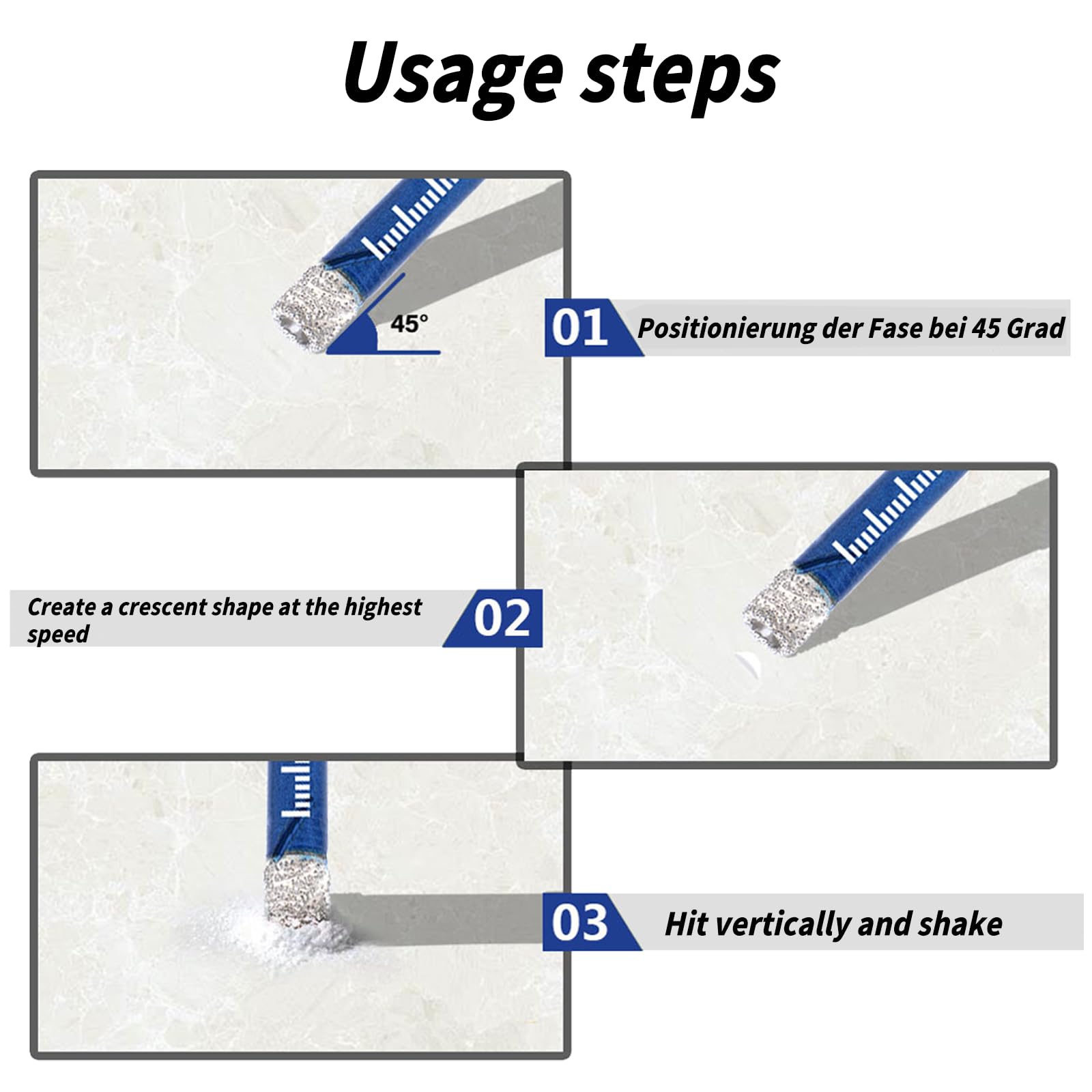 Usage steps

45°

01 Positionierung der Fase bei 45 Grad

Create a crescent shape at the highest speed

02

03 Hit vertically and shake