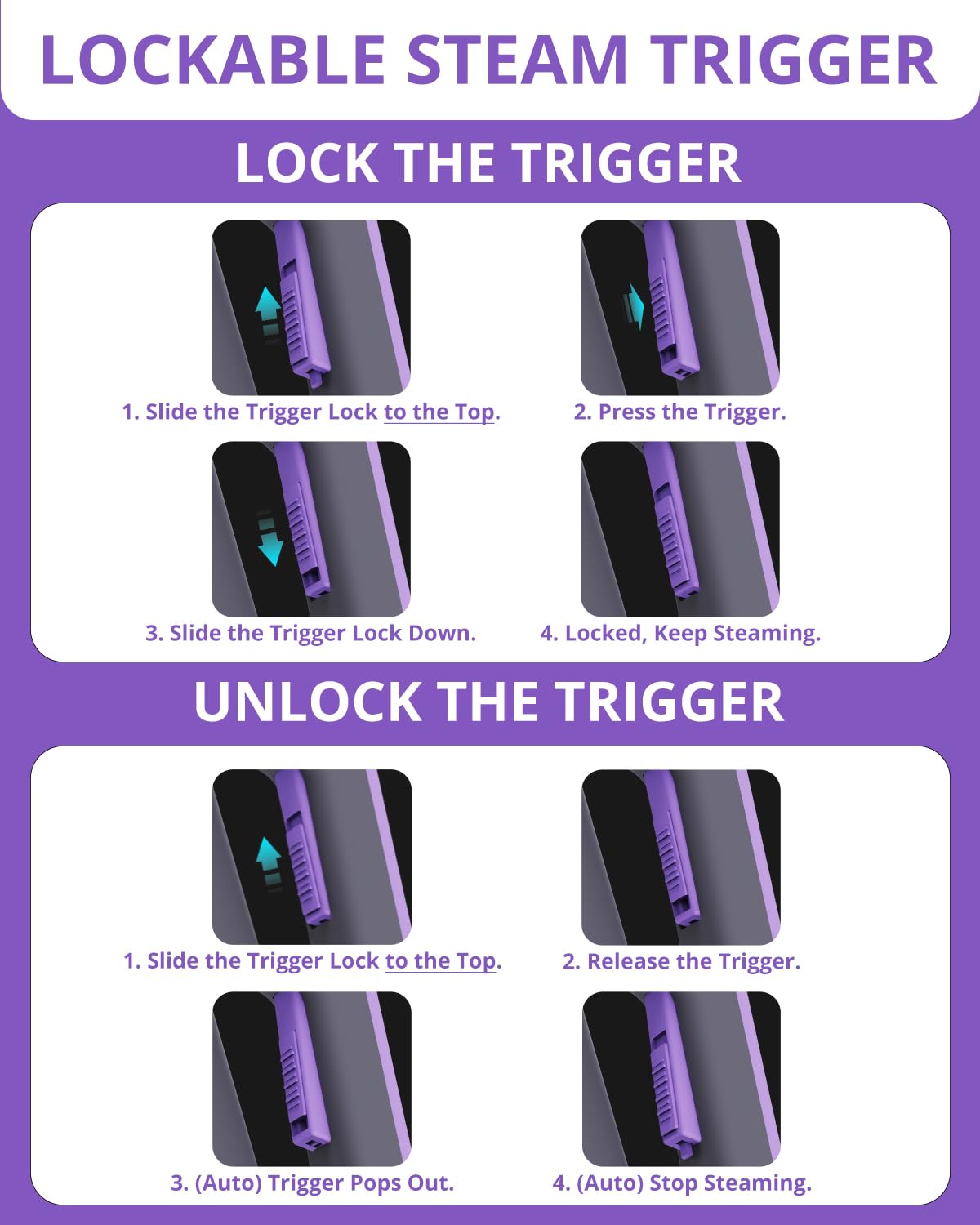 LOCKABLE STEAM TRIGGER

LOCK THE TRIGGER

1. Slide the Trigger Lock to the Top.

2. Press the Trigger.

3. Slide the Trigger Lock Down.

4. Locked, Keep Steaming.

UNLOCK THE TRIGGER

1. Slide the Trigger Lock to the Top.

2. Release the Trigger.

3. (Auto) Trigger Pops Out.

4. (Auto) Stop Steaming.