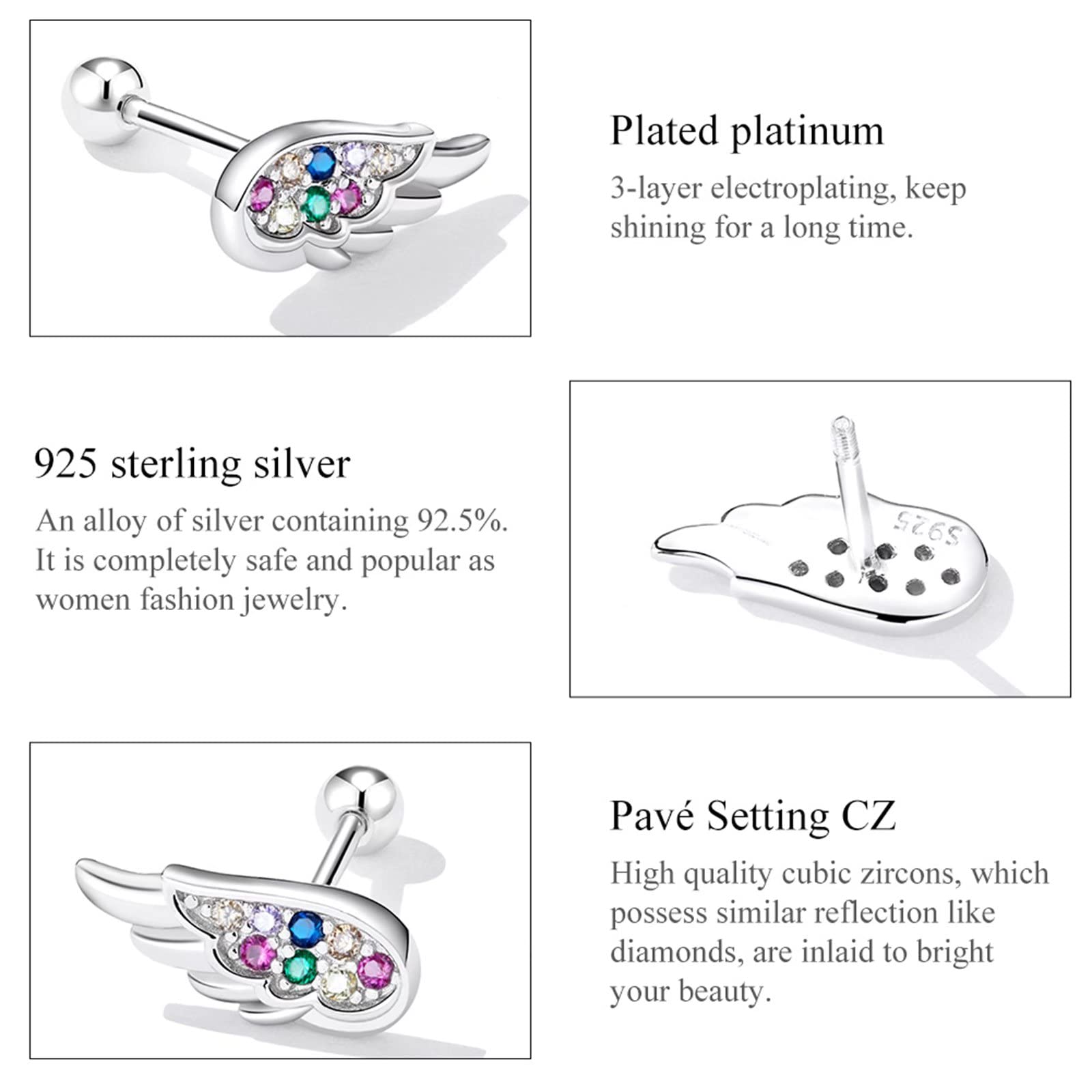 Plated platinum
3-layer electroplating, keep shining for a long time.

925 sterling silver
An alloy of silver containing 92.5%. It is completely safe and popular as women fashion jewelry.

S925

Pavé Setting CZ
High quality cubic zircons, which possess similar reflection like diamonds, are inlaid to bright your beauty.