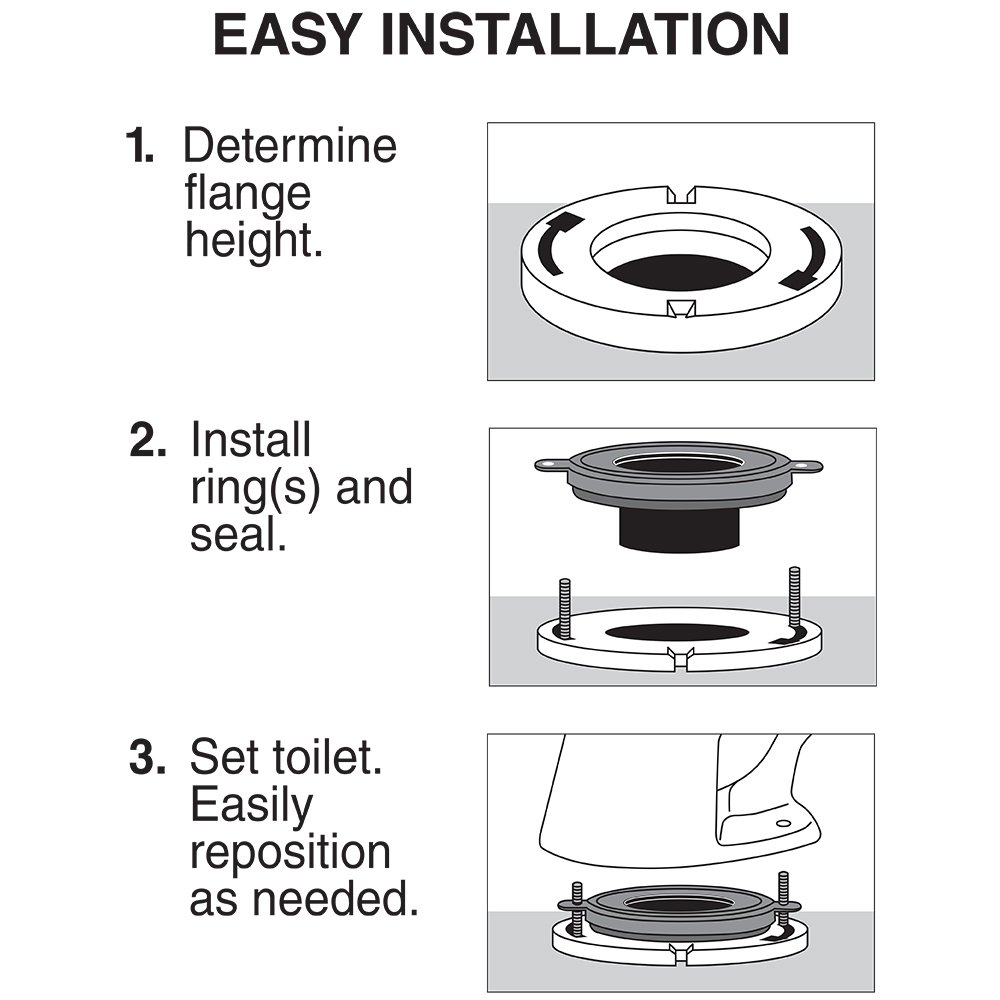 EASY INSTALLATION

1. Determine flange height.

2. Install ring(s) and seal.

3. Set toilet. Easily reposition as needed.