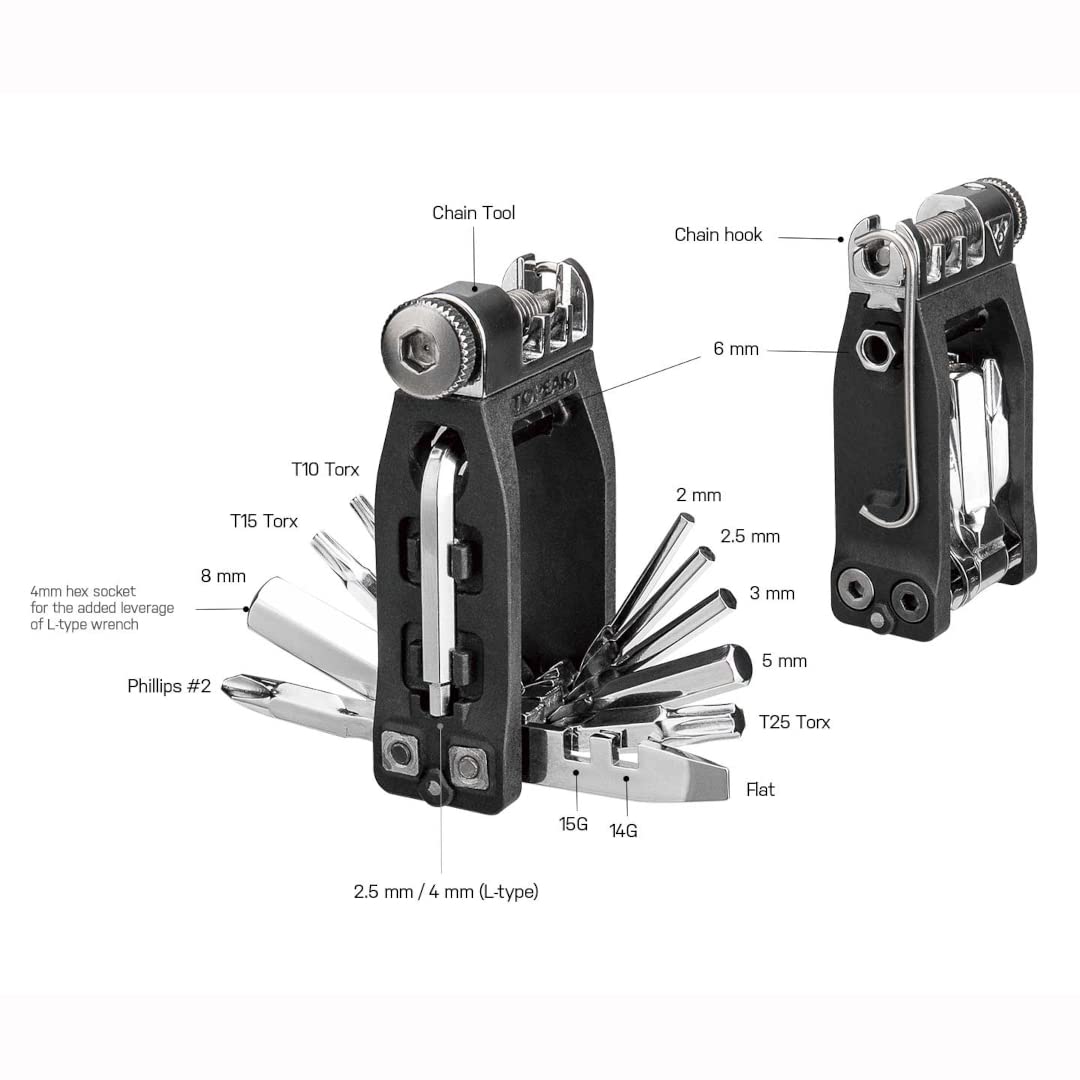 Chain Tool

Chain hook

6 mm

TOPEAK

T10 Torx

T15 Torx

8 mm

4mm hex socket for the added leverage of L-type wrench

Phillips #2

2 mm

2.5 mm

3 mm

5 mm

T25 Torx

Flat

15G

14G

2.5 mm / 4 mm (L-type)