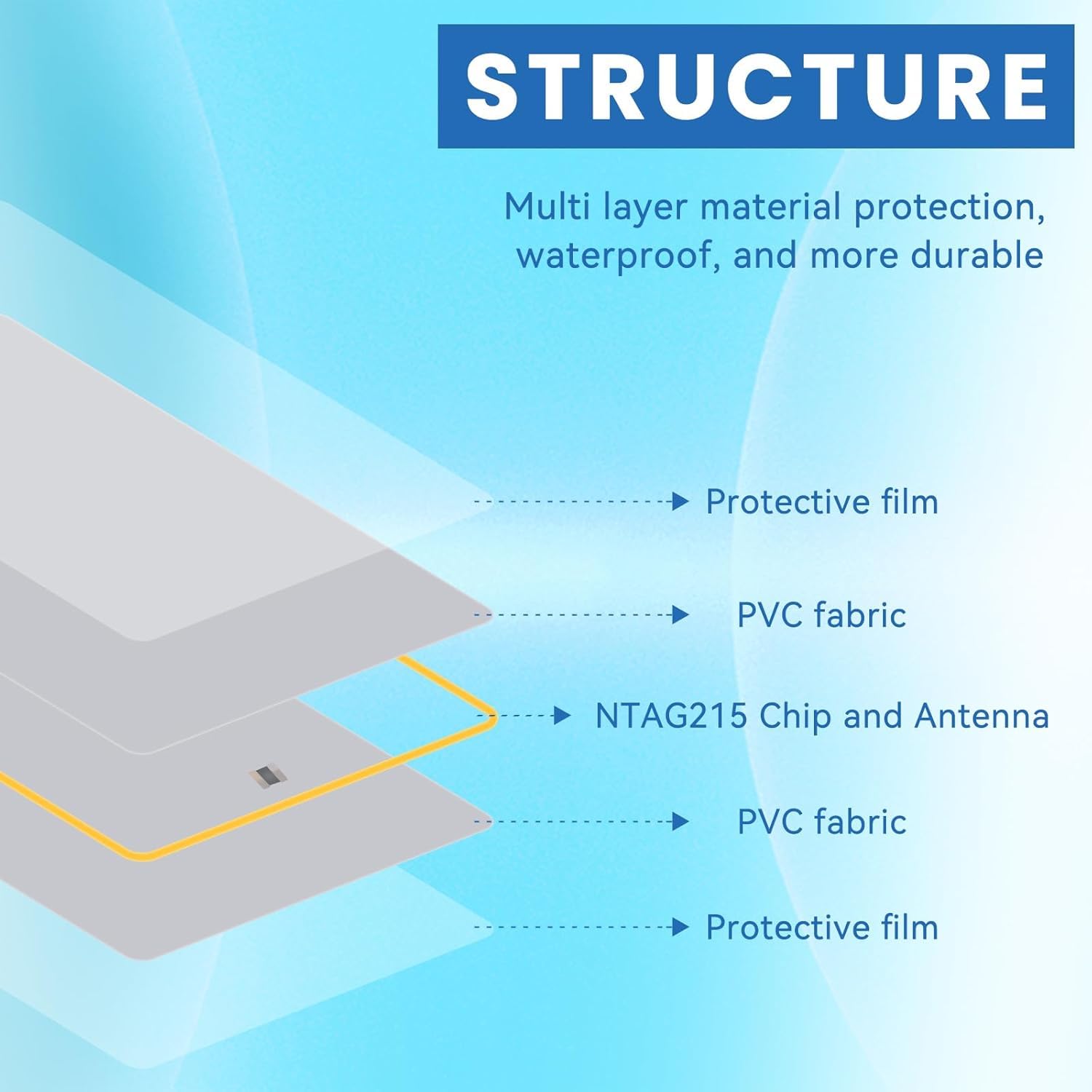 STRUCTURE

Multi layer material protection, waterproof, and more durable

Protective film

PVC fabric

NTAG215 Chip and Antenna

PVC fabric

Protective film