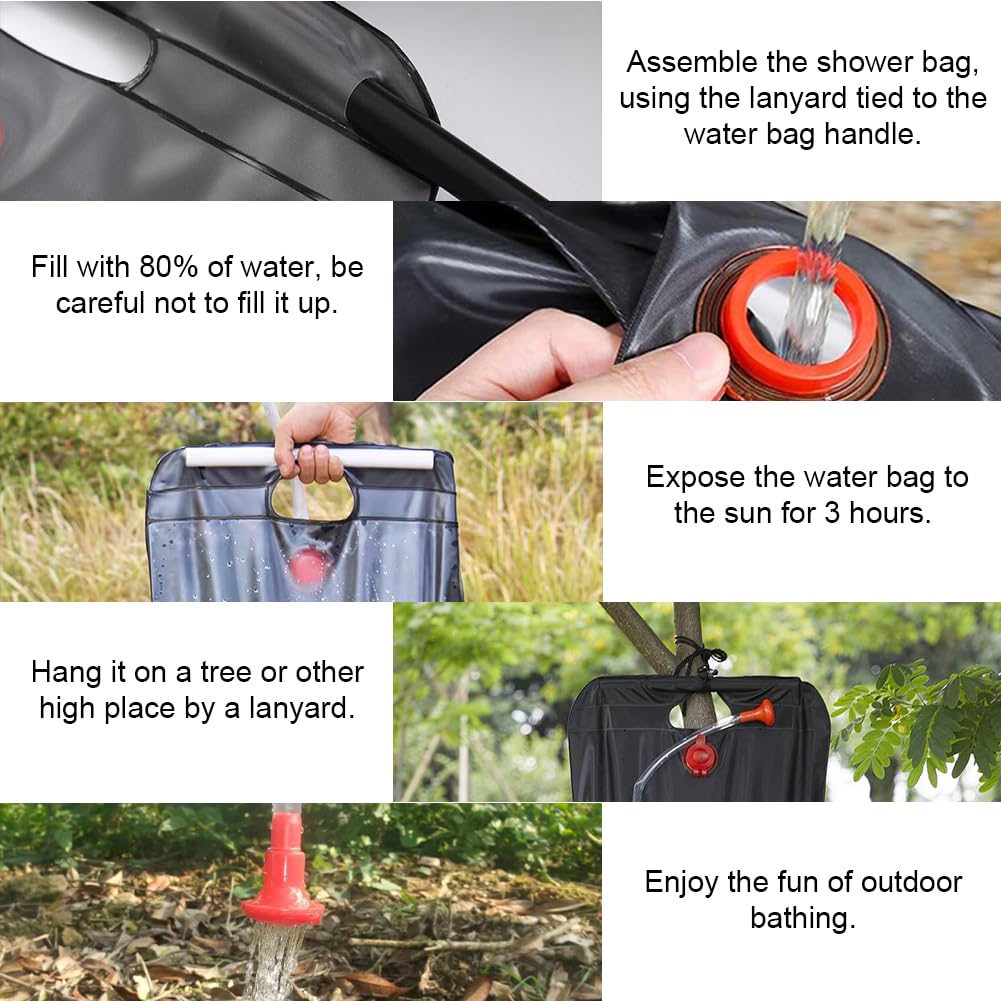 Assemble the shower bag, using the lanyard tied to the water bag handle.

Fill with 80% of water, be careful not to fill it up.

Expose the water bag to the sun for 3 hours.

Hang it on a tree or other high place by a lanyard.

Enjoy the fun of outdoor bathing.