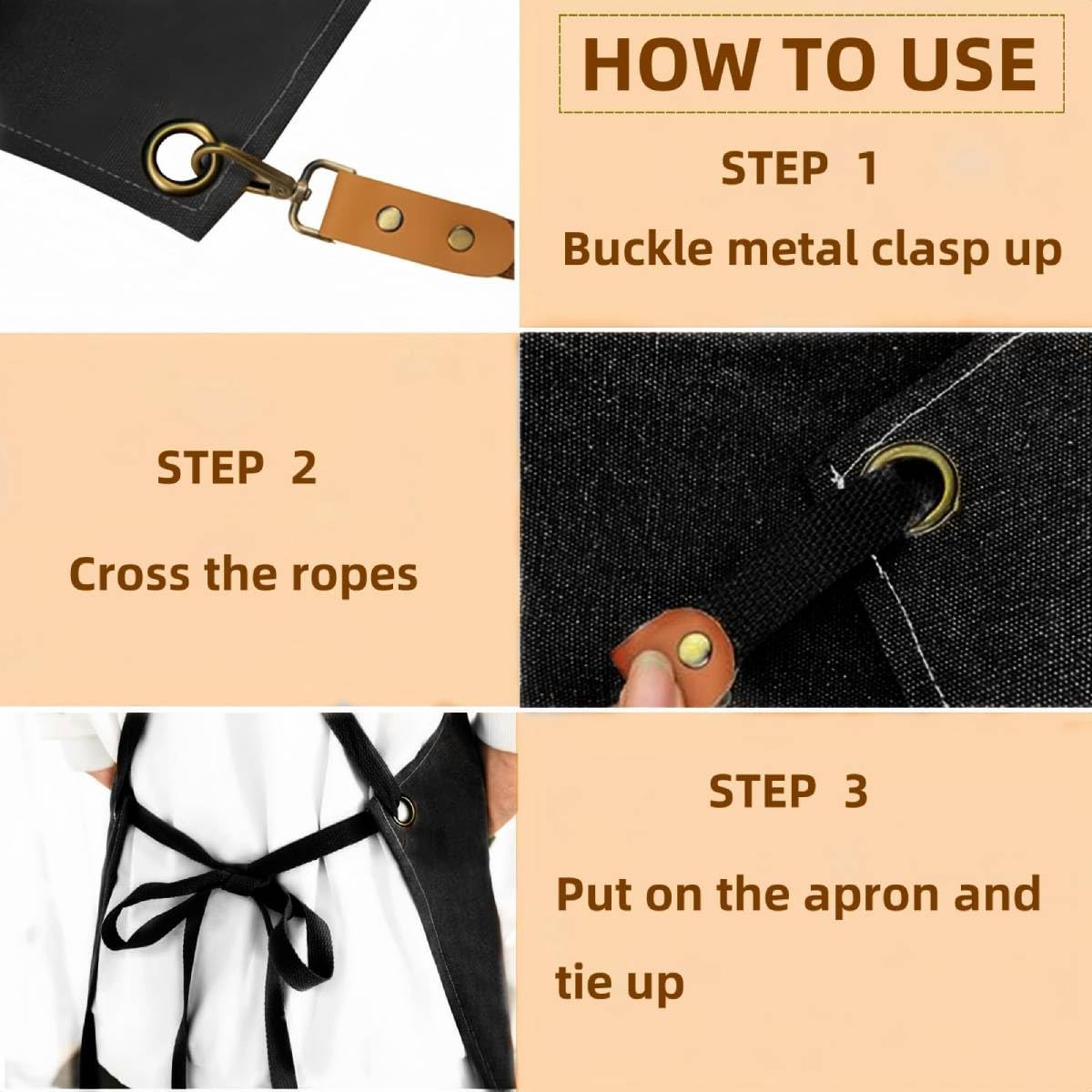 HOW TO USE

STEP 1

Buckle metal clasp up

STEP 2

Cross the ropes

STEP 3

Put on the apron and tie up