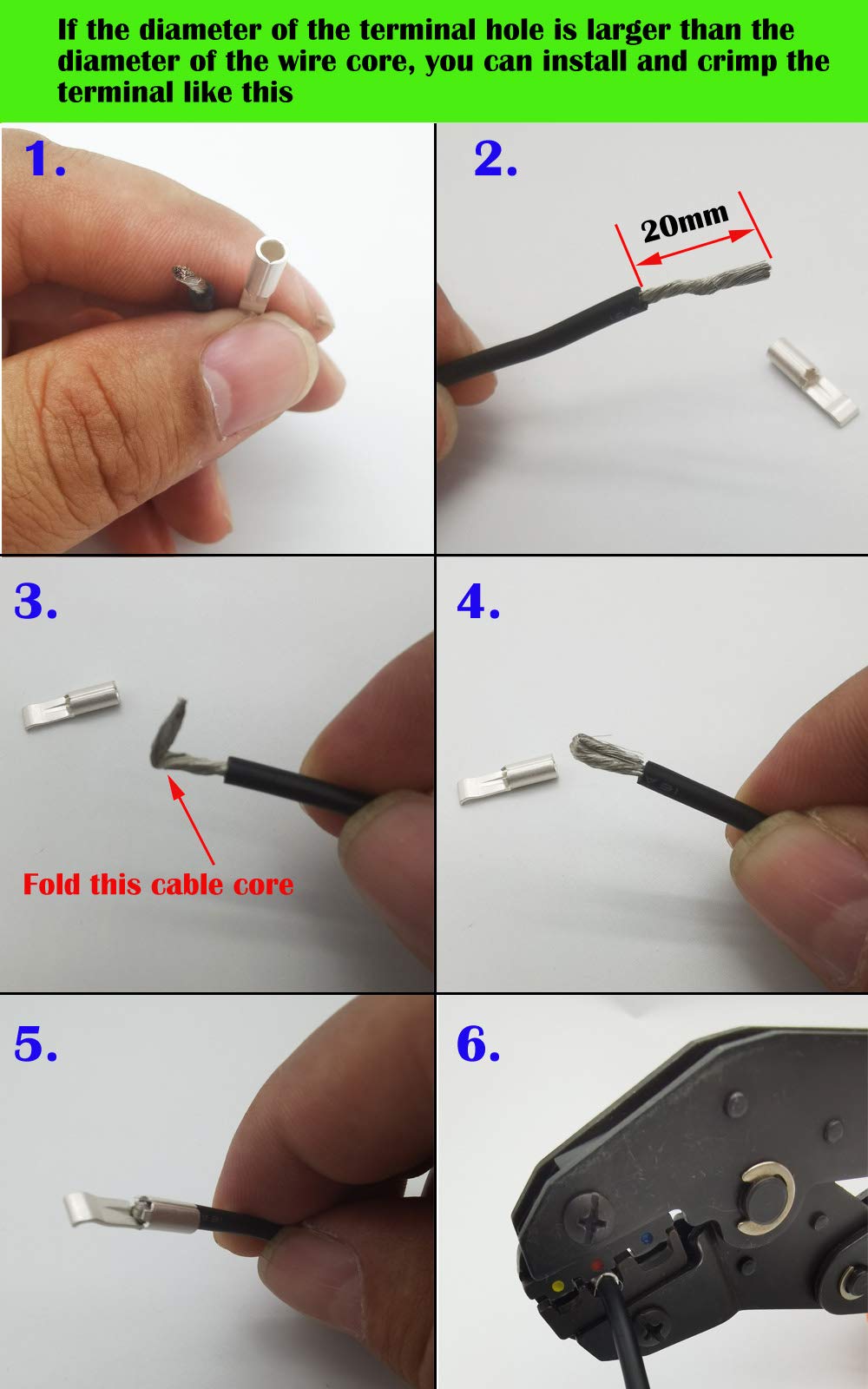 If the diameter of the terminal hole is larger than the diameter of the wire core, you can install and crimp the terminal like this

1.

2.

20mm

3.

Fold this cable core

4.

5.

6.