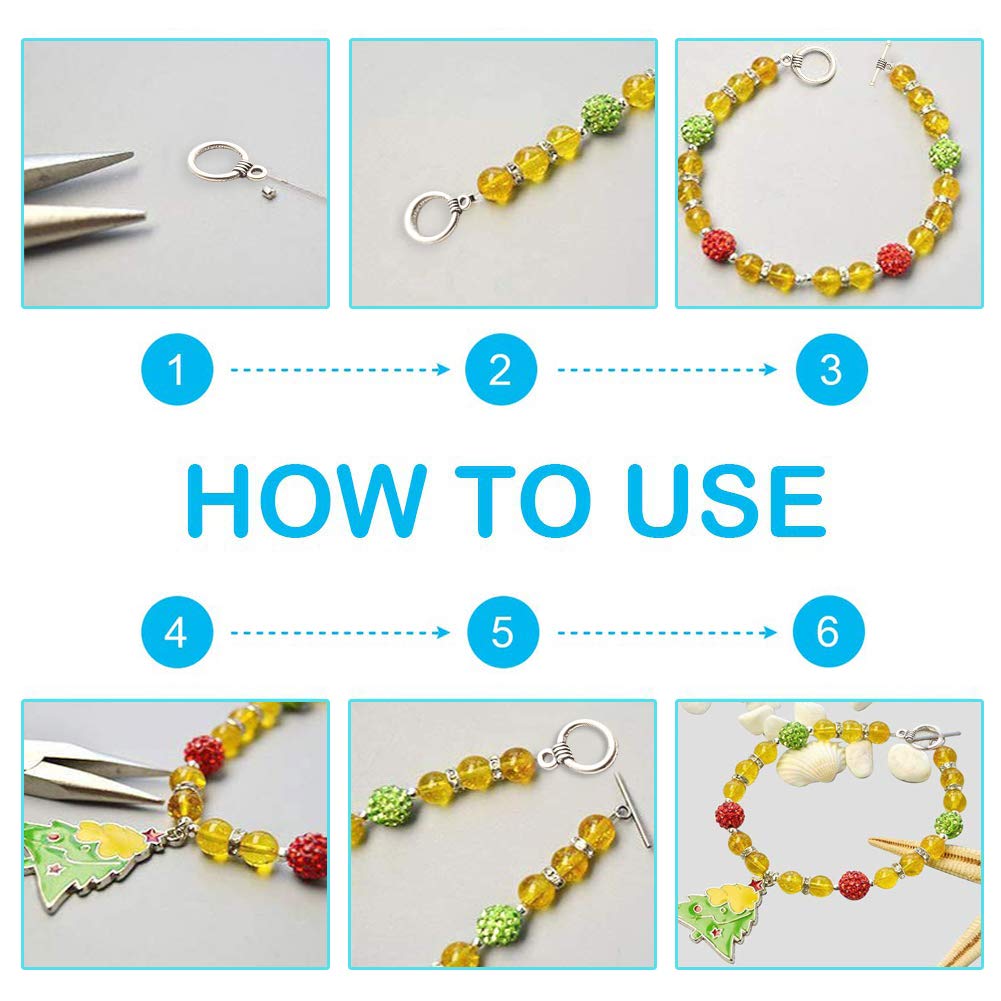 1
2
3

HOW TO USE

4
5
6