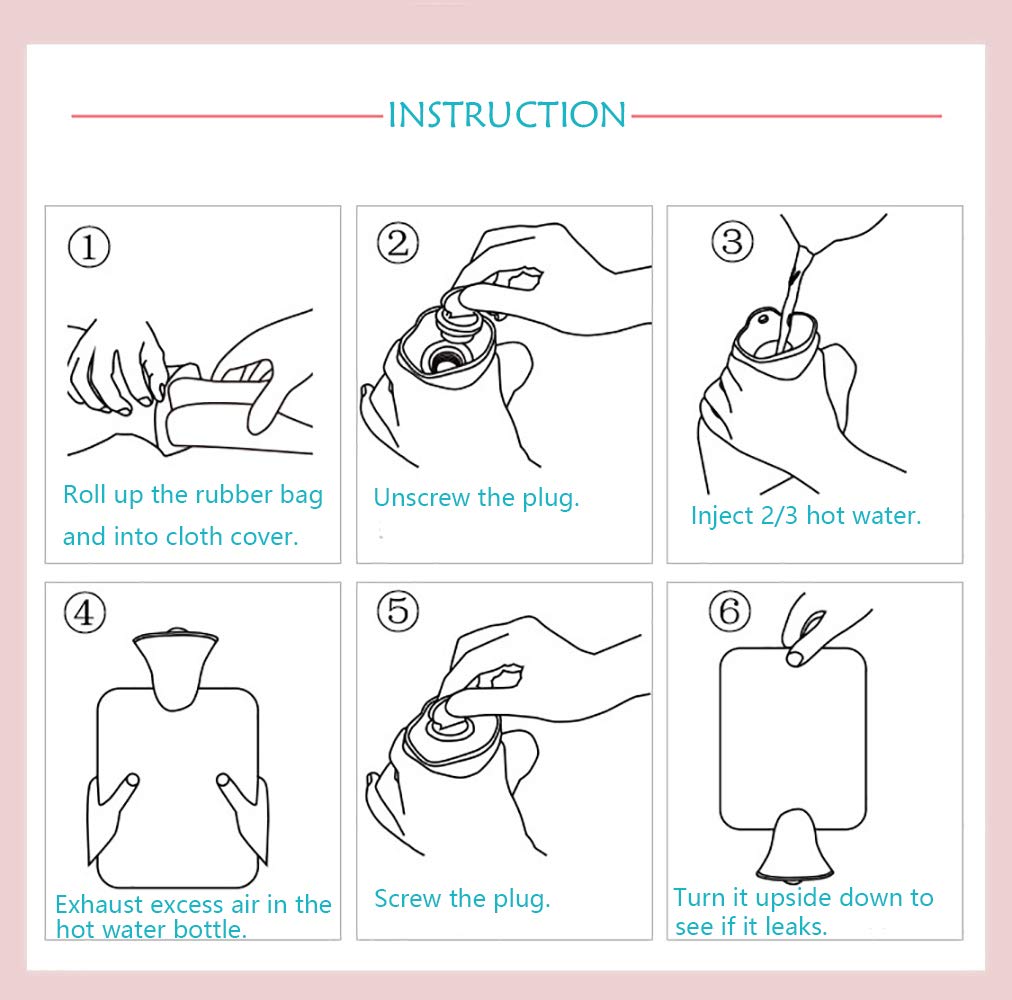 INSTRUCTION

①
Roll up the rubber bag and into cloth cover.

②
Unscrew the plug.

③
Inject 2/3 hot water.

④
Exhaust excess air in the hot water bottle.

⑤
Screw the plug.

⑥
Turn it upside down to see if it leaks.