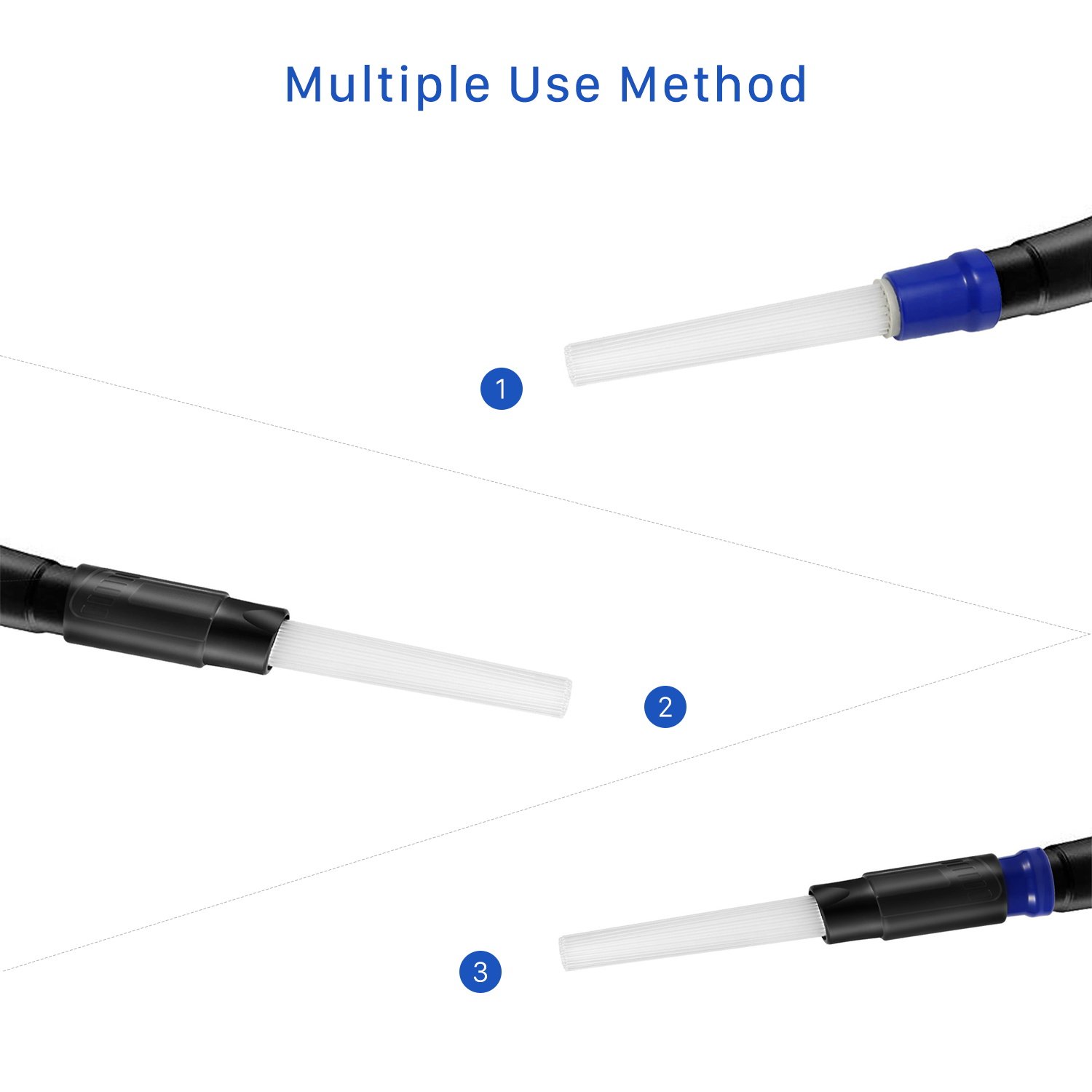 Multiple Use Method

1

2

3