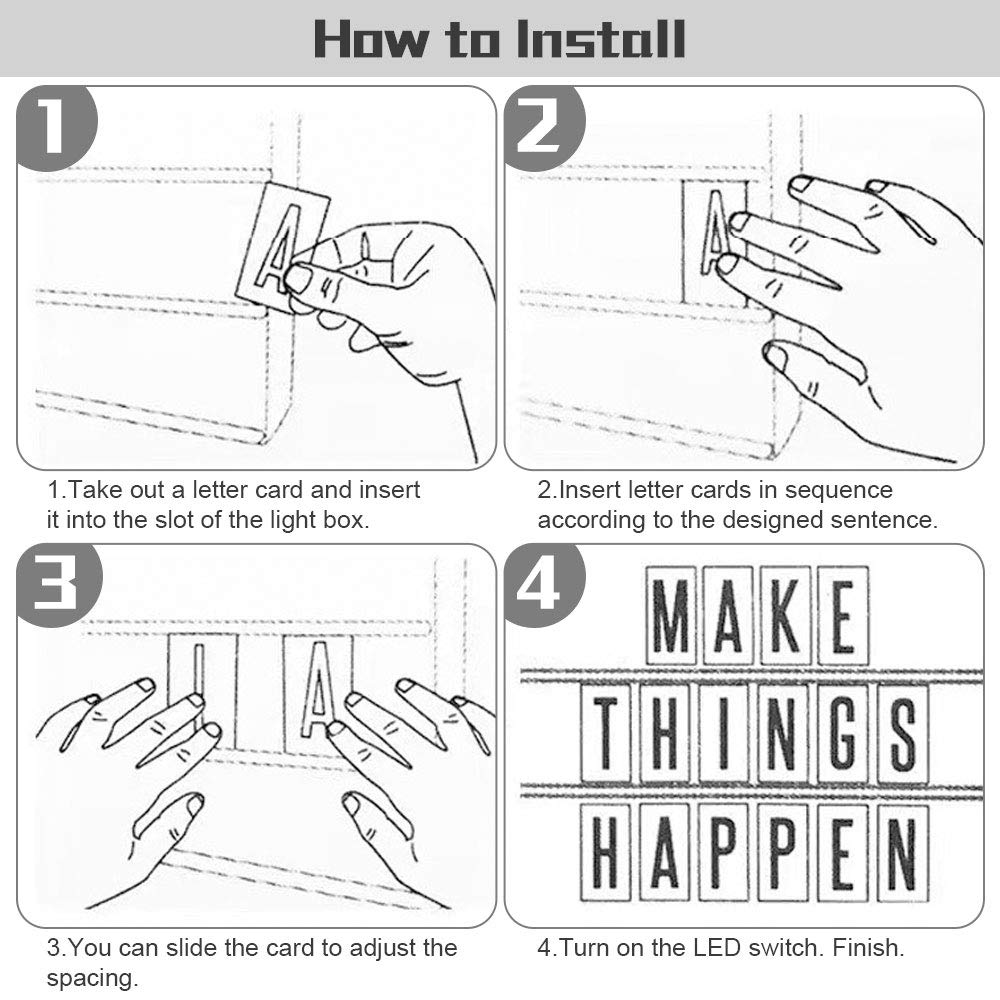 How to Install

1

A

1.Take out a letter card and insert it into the slot of the light box.

2

A

2.Insert letter cards in sequence according to the designed sentence.

3

I A

3.You can slide the card to adjust the spacing.

4

MAKE
THINGS
HAPPEN

4.Turn on the LED switch. Finish.