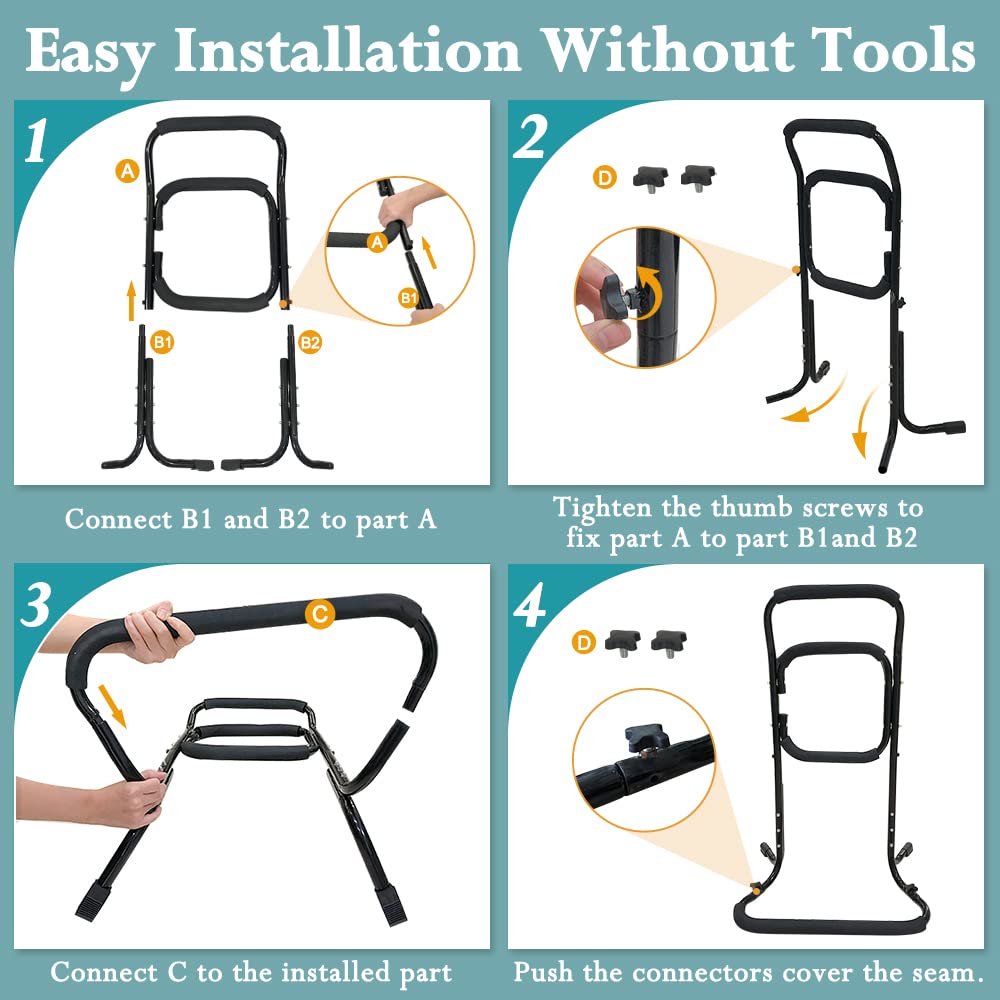 Easy Installation Without Tools

1

A

A

B1

B1

B2

Connect B1 and B2 to part A

2

D

Tighten the thumb screws to fix part A to part B1and B2

3

C

Connect C to the installed part

4

D

Push the connectors cover the seam.