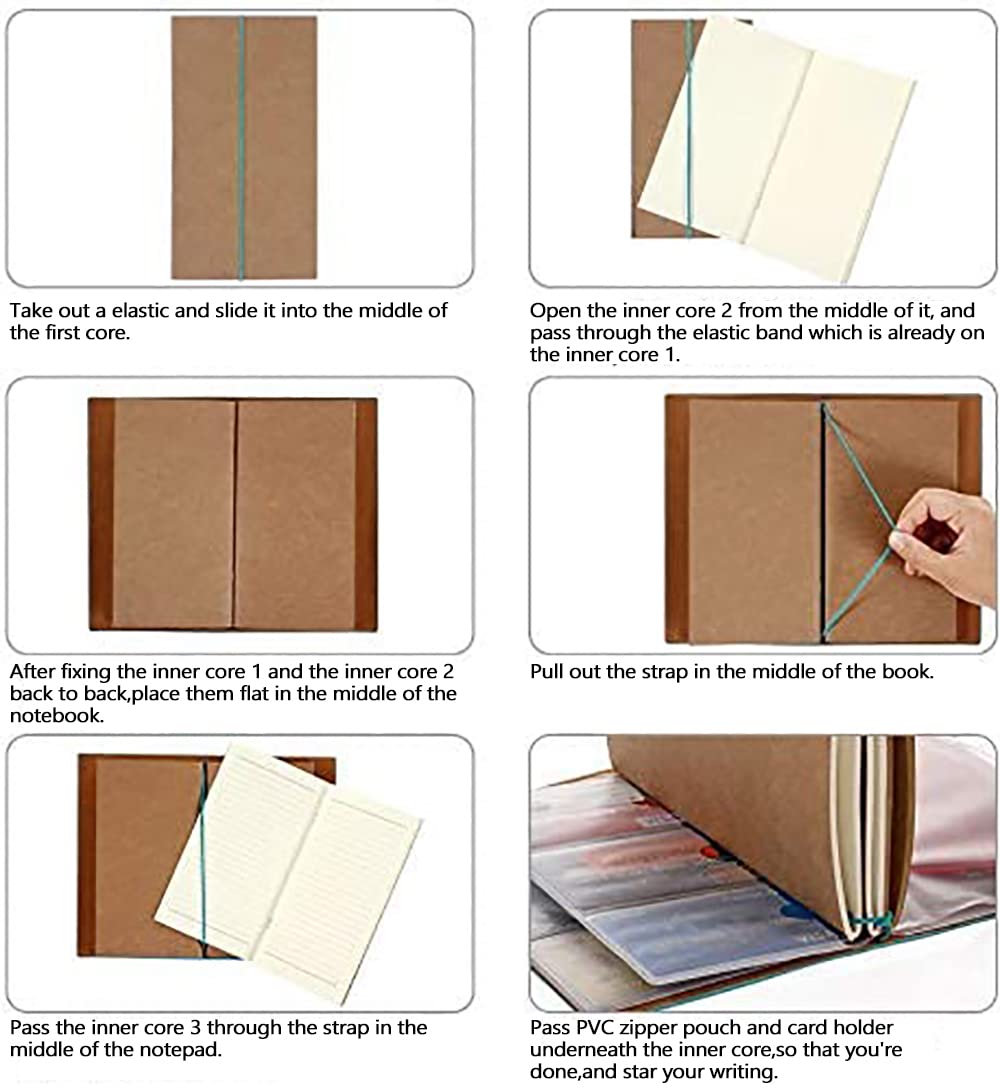 Take out a elastic and slide it into the middle of the first core.

Open the inner core 2 from the middle of it, and pass through the elastic band which is already on the inner core 1.

After fixing the inner core 1 and the inner core 2 back to back,place them flat in the middle of the notebook.

Pull out the strap in the middle of the book.

Pass the inner core 3 through the strap in the middle of the notepad.

Pass PVC zipper pouch and card holder underneath the inner core,so that you're done,and star your writing.