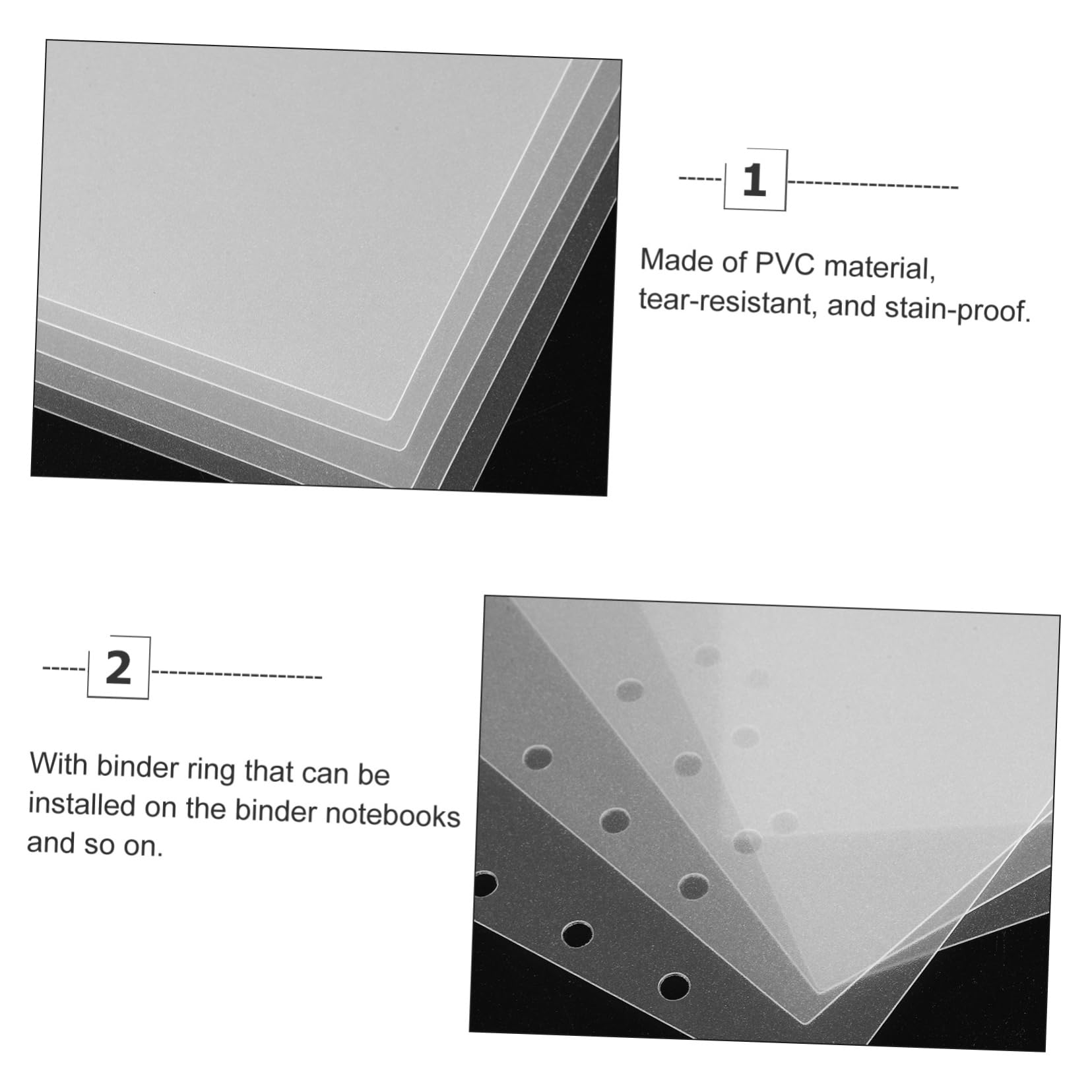 1

Made of PVC material, tear-resistant, and stain-proof.

2

With binder ring that can be installed on the binder notebooks and so on.