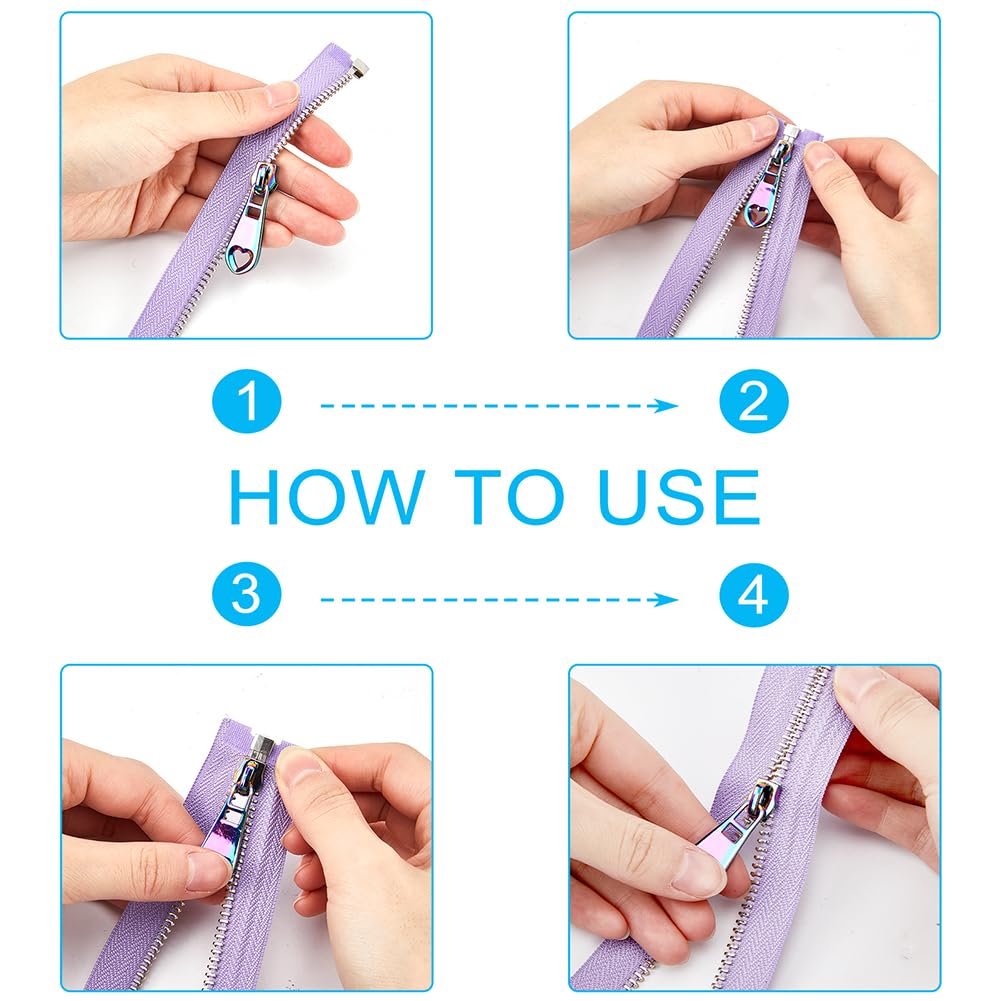 1

2

HOW TO USE

3

4