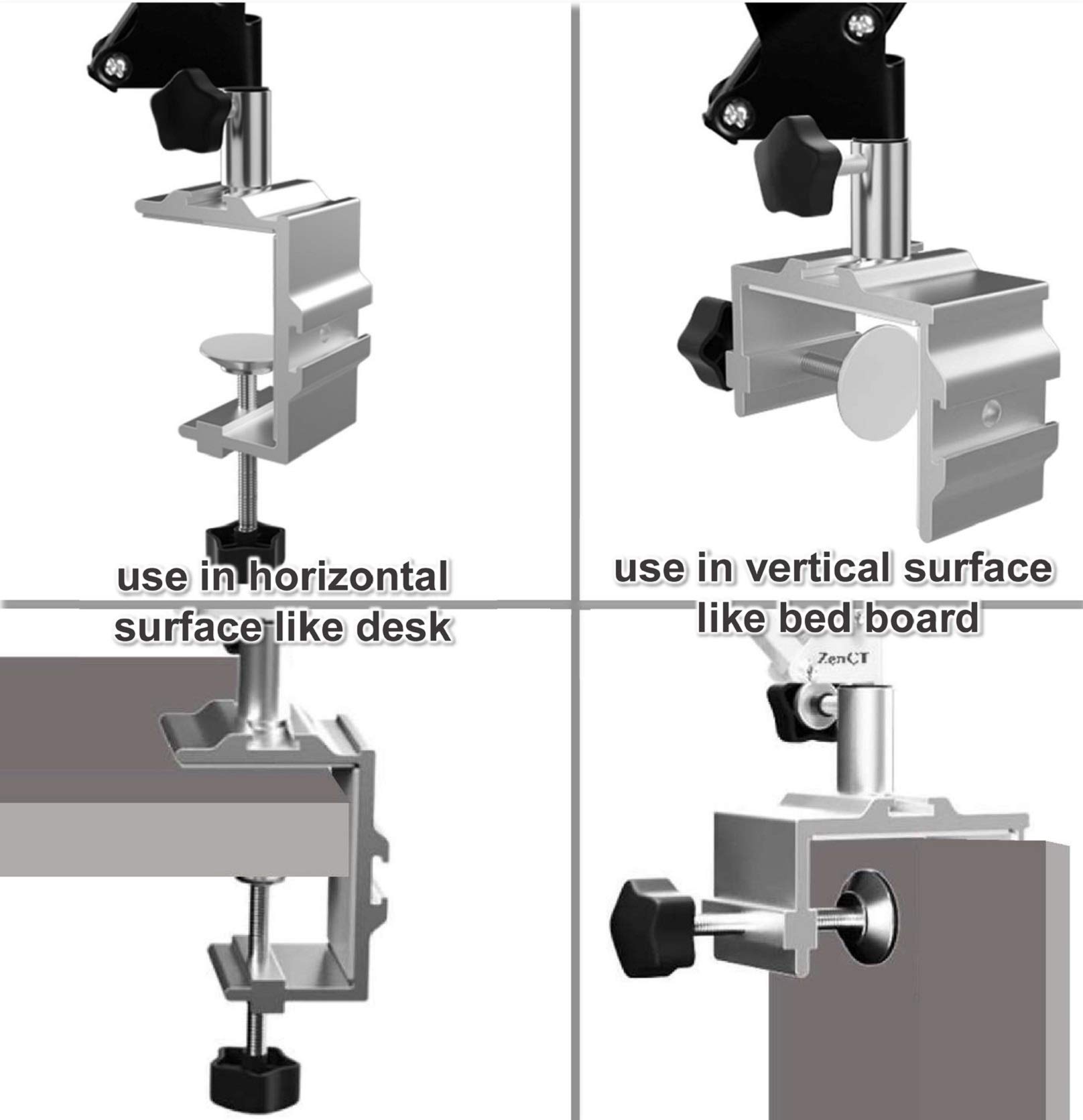 use in horizontal surface like desk

use in vertical surface like bed board

ZenCT