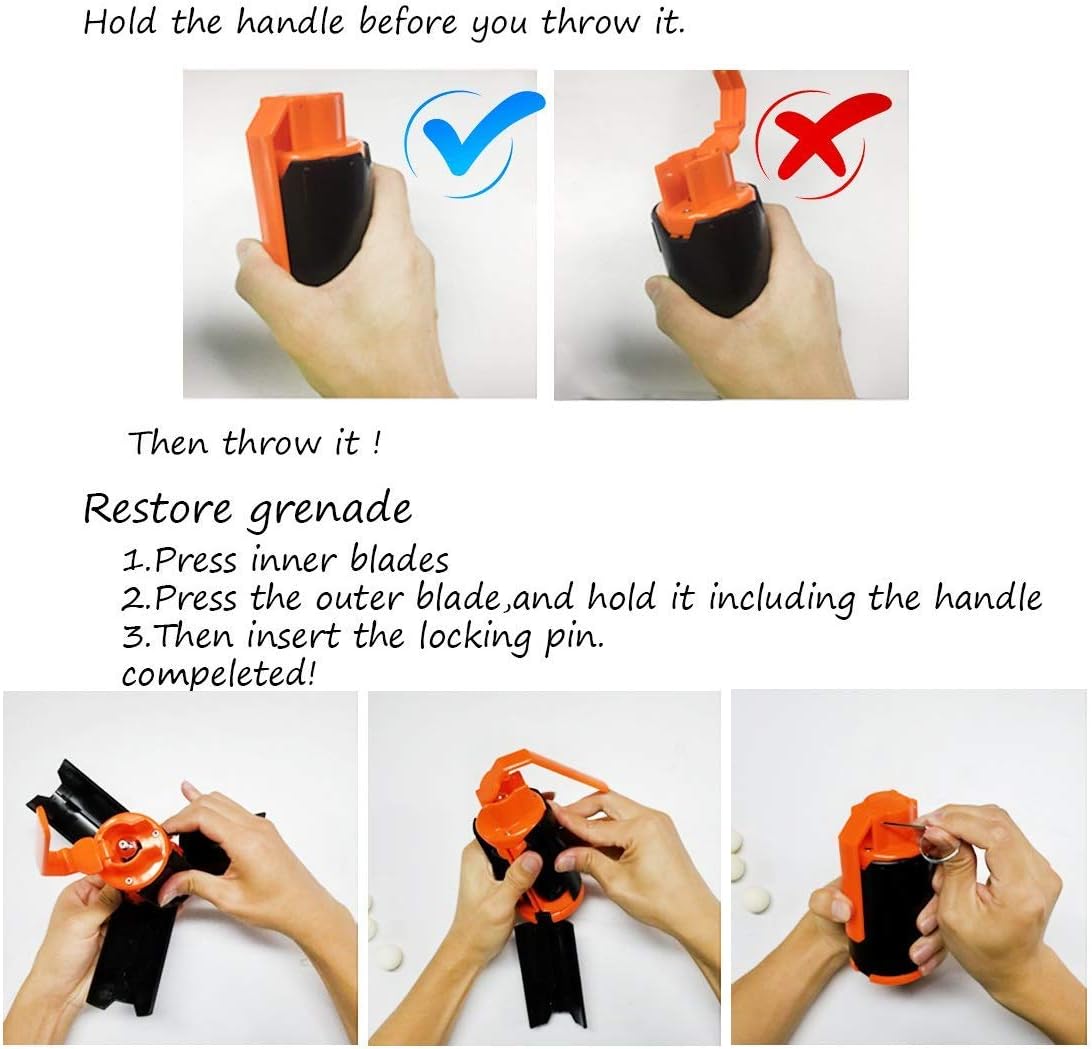 Hold the handle before you throw it.

Then throw it !

Restore grenade

1.Press inner blades
2.Press the outer blade,and hold it including the handle
3.Then insert the locking pin.
compeleted!