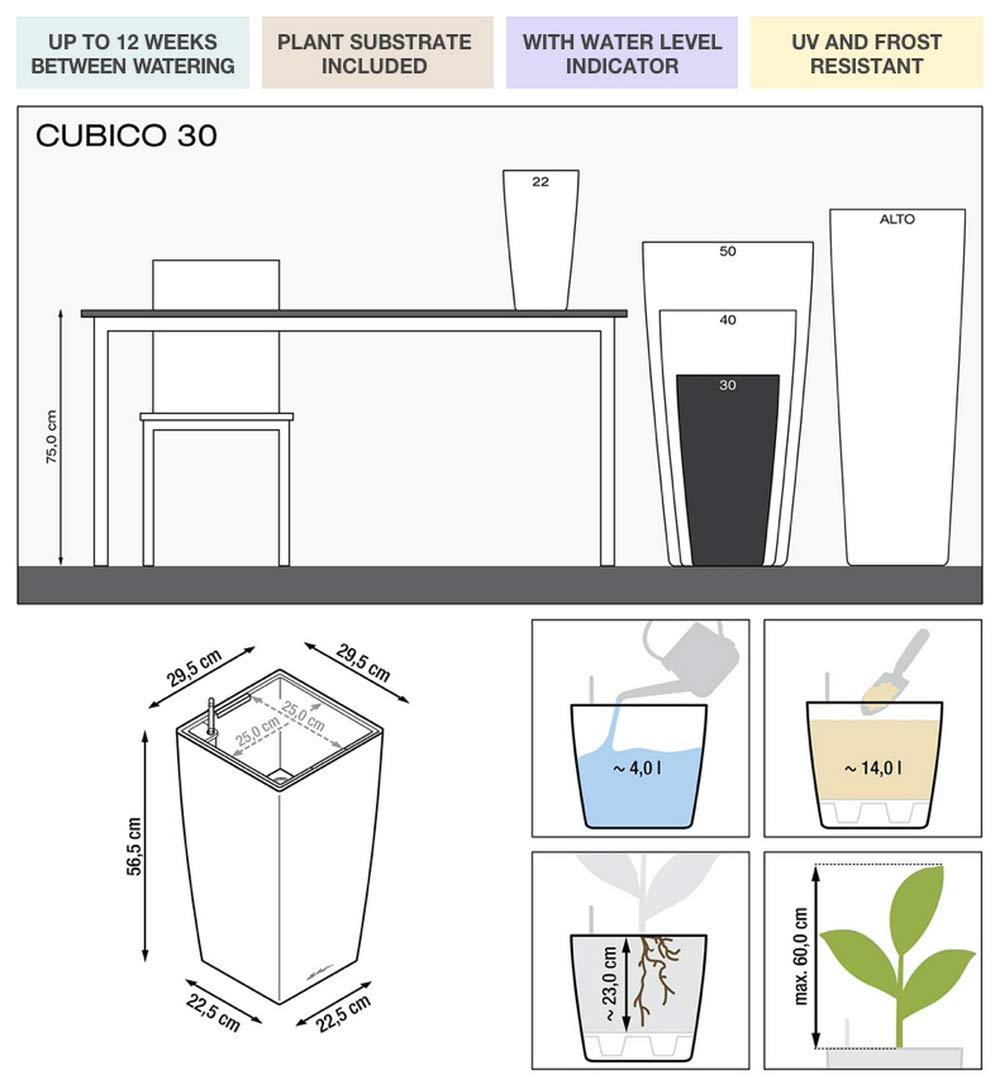 UP TO 12 WEEKS BETWEEN WATERING

PLANT SUBSTRATE INCLUDED

WITH WATER LEVEL INDICATOR

UV AND FROST RESISTANT

CUBICO 30

22

ALTO

50

40

30

75,0 cm

29,5 cm

29,5 cm

25,0 cm

25,0 cm

56,5 cm

22,5 cm

22,5 cm

~ 4,0 l

~ 14,0 l

~ 23,0 cm

max. 60,0 cm