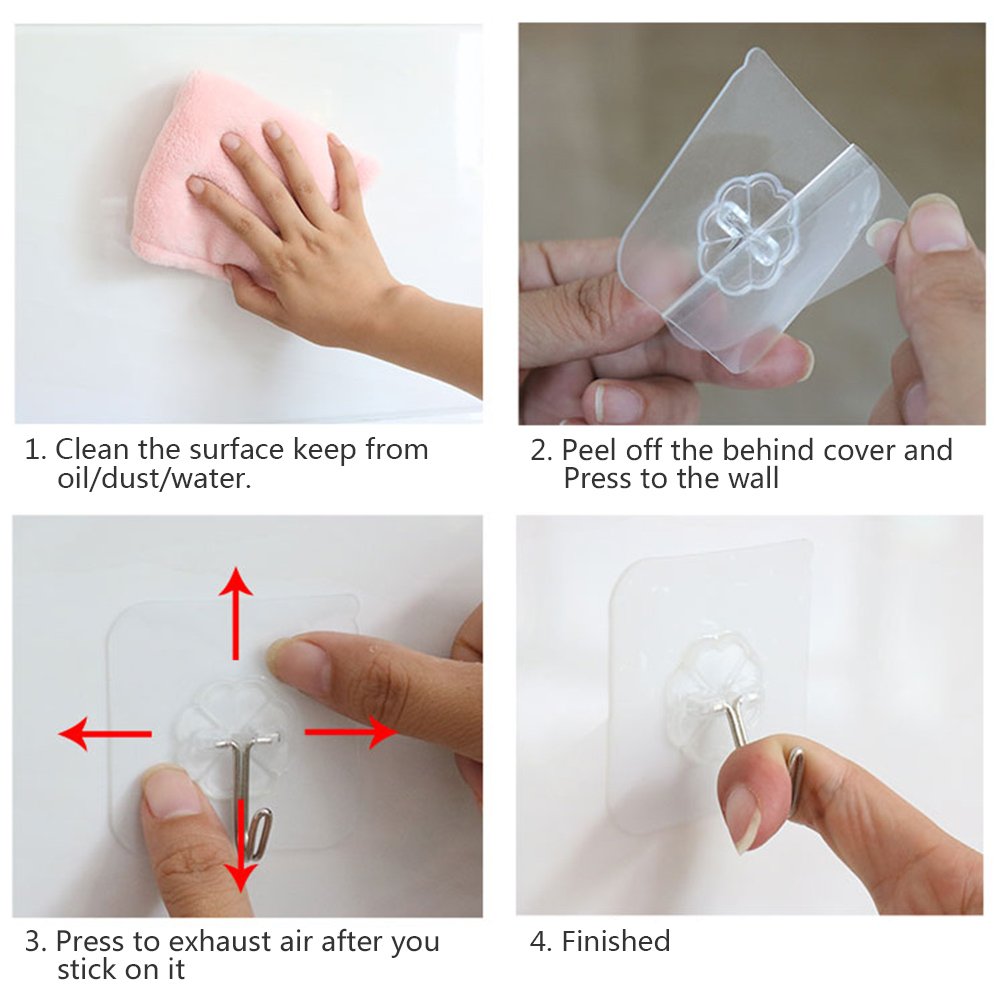 1. Clean the surface keep from oil/dust/water.

2. Peel off the behind cover and Press to the wall

3. Press to exhaust air after you stick on it

4. Finished