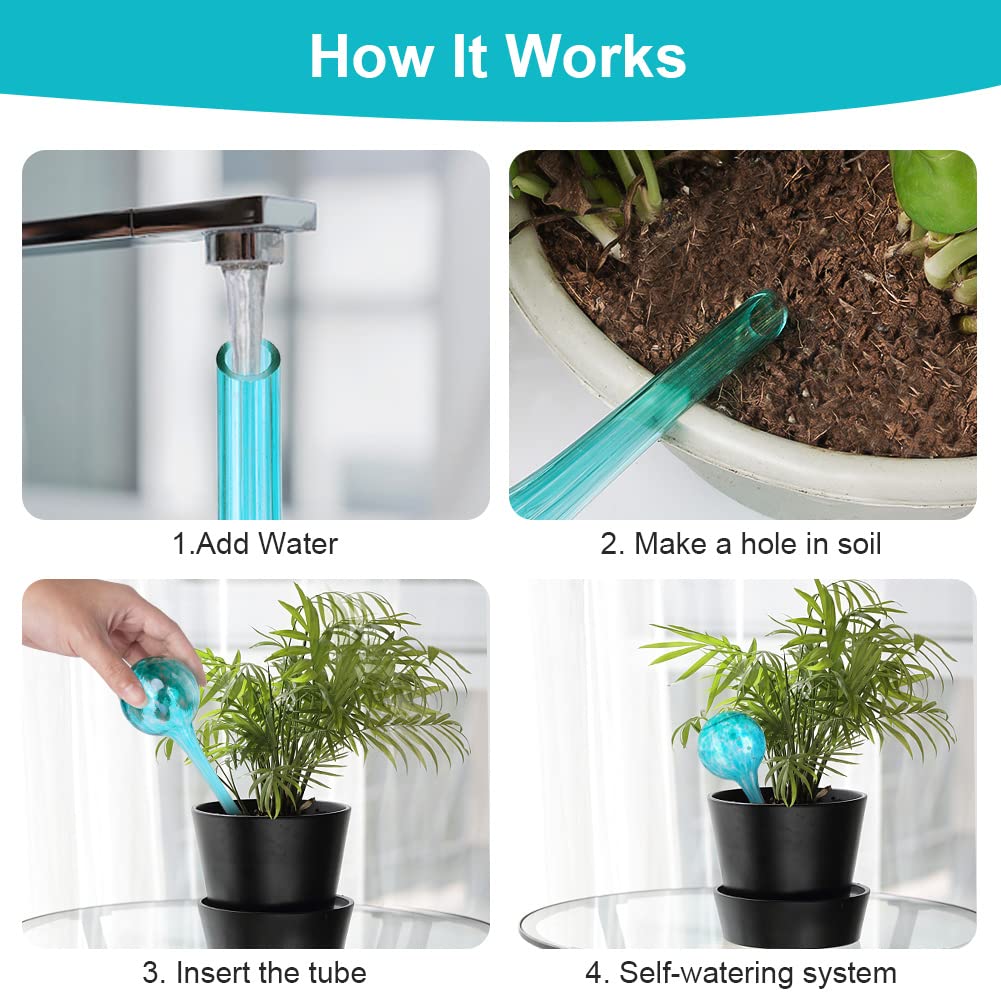 How It Works

1.Add Water

2. Make a hole in soil

3. Insert the tube

4. Self-watering system