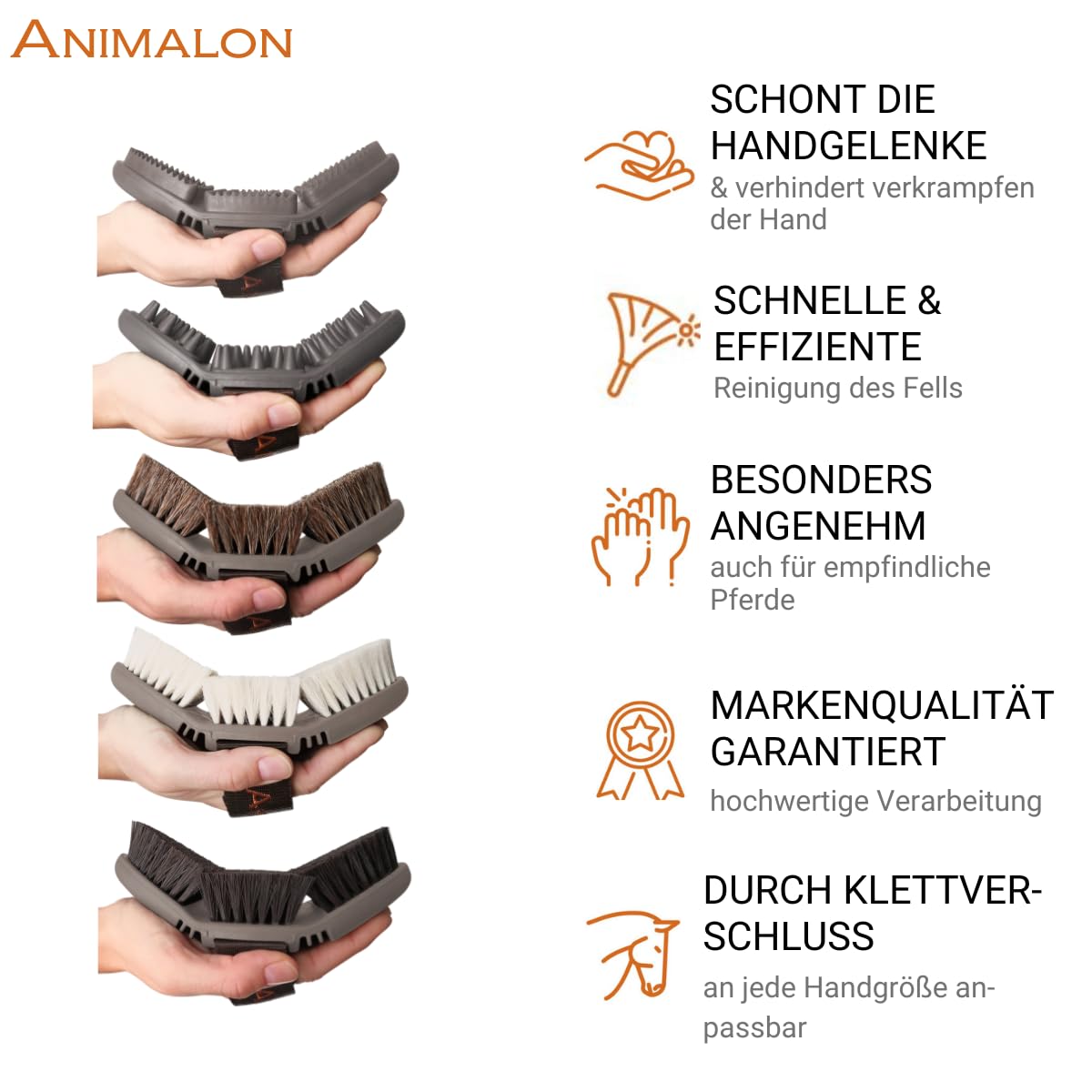 ANIMALON

SCHONT DIE HANDGELENKE
& verhindert verkrampfen der Hand

SCHNELLE & EFFIZIENTE
Reinigung des Fells

BESONDERS ANGENEHM
auch für empfindliche Pferde

MARKENQUALITÄT GARANTIERT
hochwertige Verarbeitung

DURCH KLETTVERSCHLUSS
an jede Handgröße anpassbar