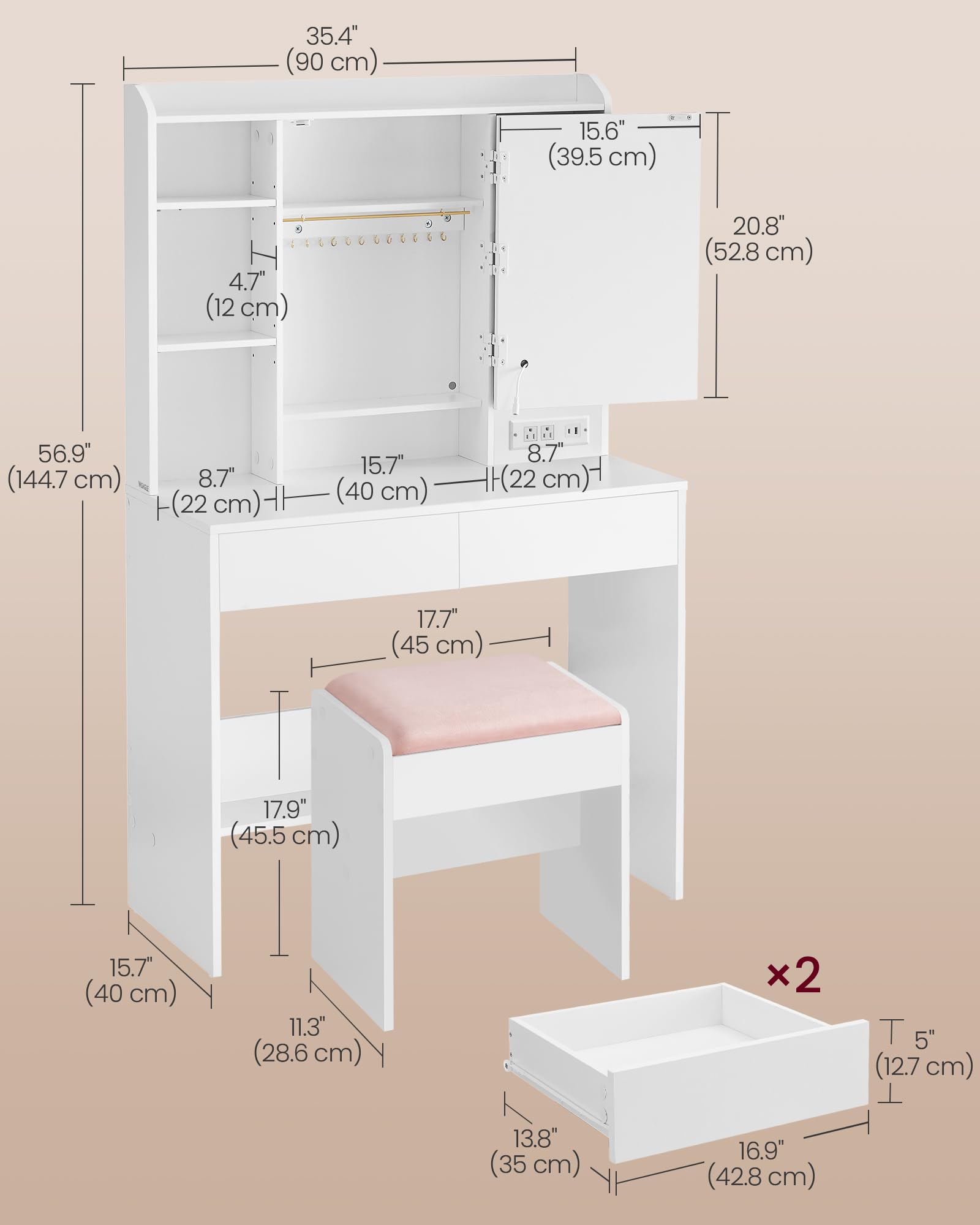 35.4"
(90 cm)

15.6"
(39.5 cm)

20.8"
(52.8 cm)

4.7"
(12 cm)

56.9"
(144.7 cm)

8.7"
(22 cm)

15.7"
(40 cm)

8.7"
(22 cm)

17.7"
(45 cm)

17.9"
(45.5 cm)

15.7"
(40 cm)

11.3"
(28.6 cm)

×2

5"
(12.7 cm)

13.8"
(35 cm)

16.9"
(42.8 cm)