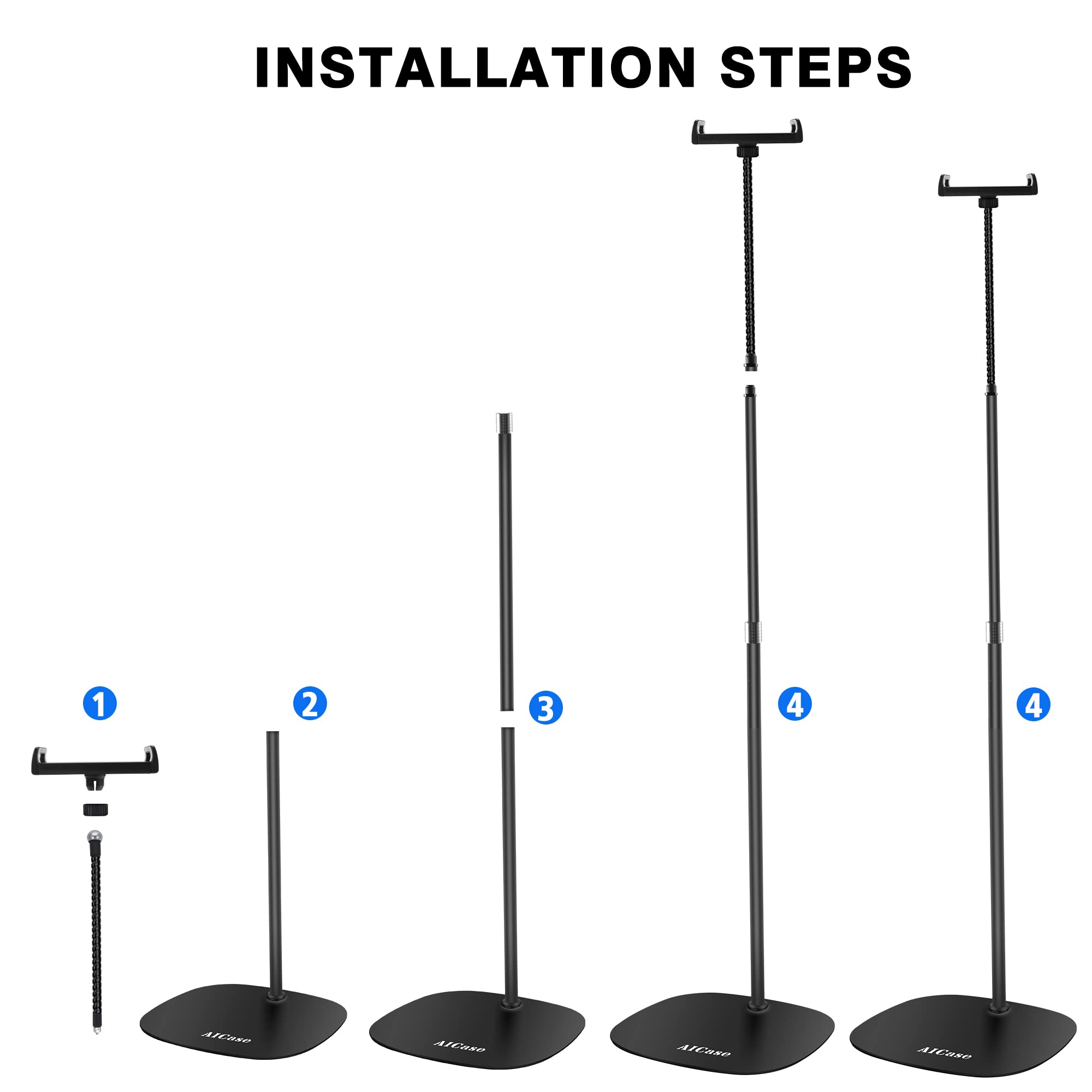 INSTALLATION STEPS

1

2

3

4

4

AICase

AICase

AICase

AICase