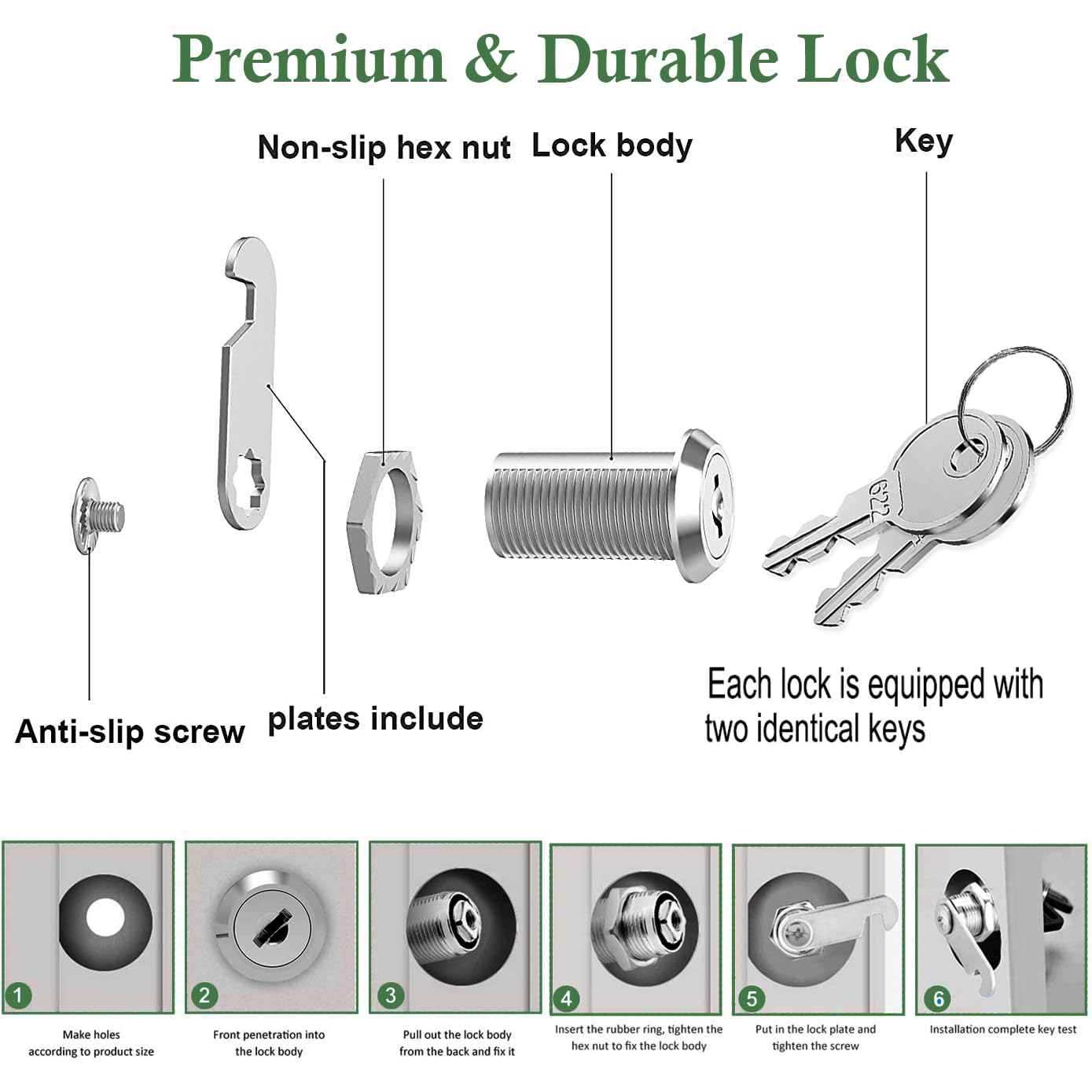 Premium & Durable Lock

Non-slip hex nut

Lock body

Key

622

Anti-slip screw

plates include

Each lock is equipped with two identical keys

1
Make holes according to product size

2
Front penetration into the lock body

3
Pull out the lock body from the back and fix it

4
Insert the rubber ring, tighten the hex nut to fix the lock body

5
Put in the lock plate and tighten the screw

6
Installation complete key test