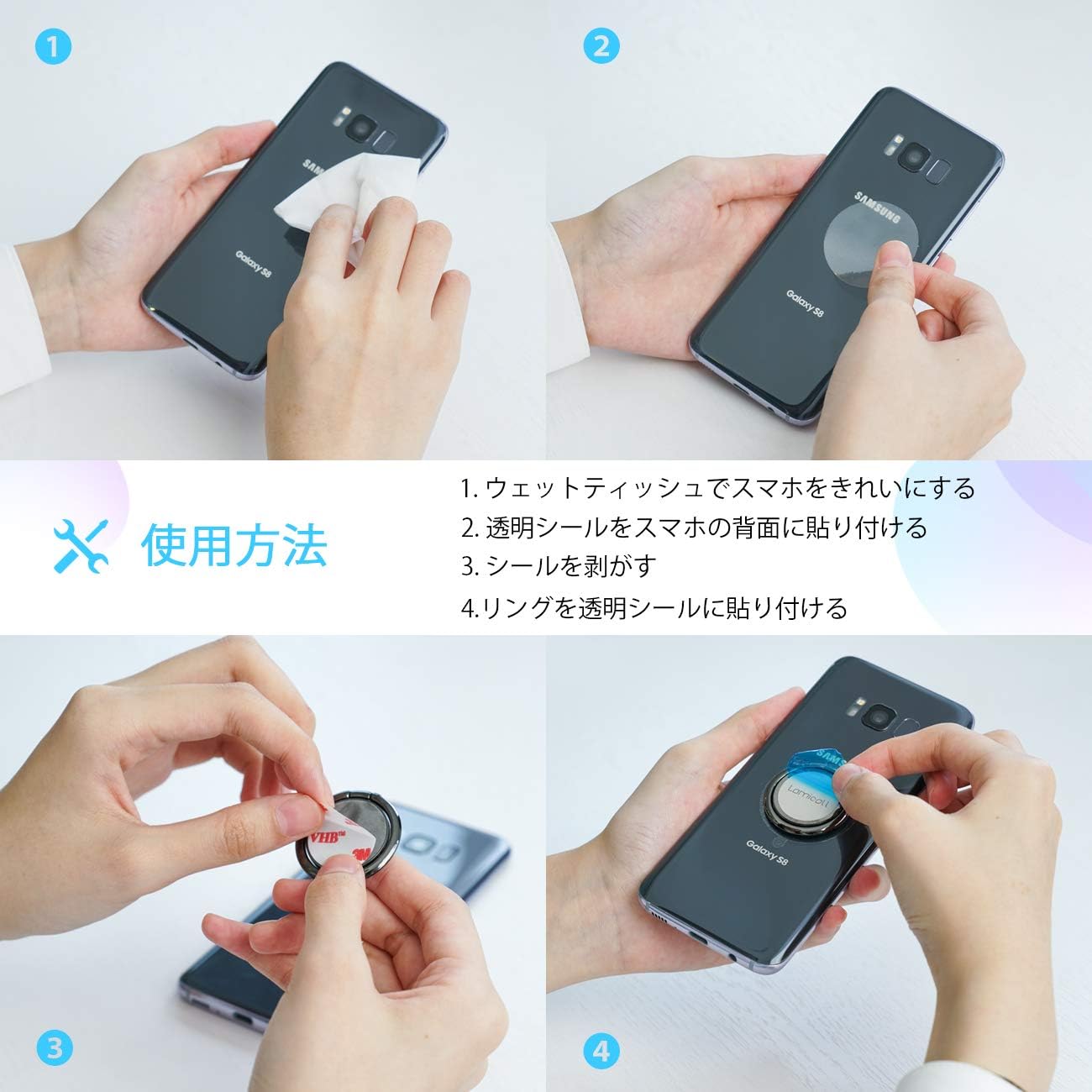 1

SAMSUNG

Galaxy S8

2

SAMSUNG

Galaxy S8

使用方法

1. ウェットティッシュでスマホをきれいにする
2. 透明シールをスマホの背面に貼り付ける
3. シールを剥がす
4.リングを透明シールに貼り付ける

VHB
3M

3

SAMS

Lamicall

Galaxy S8

4