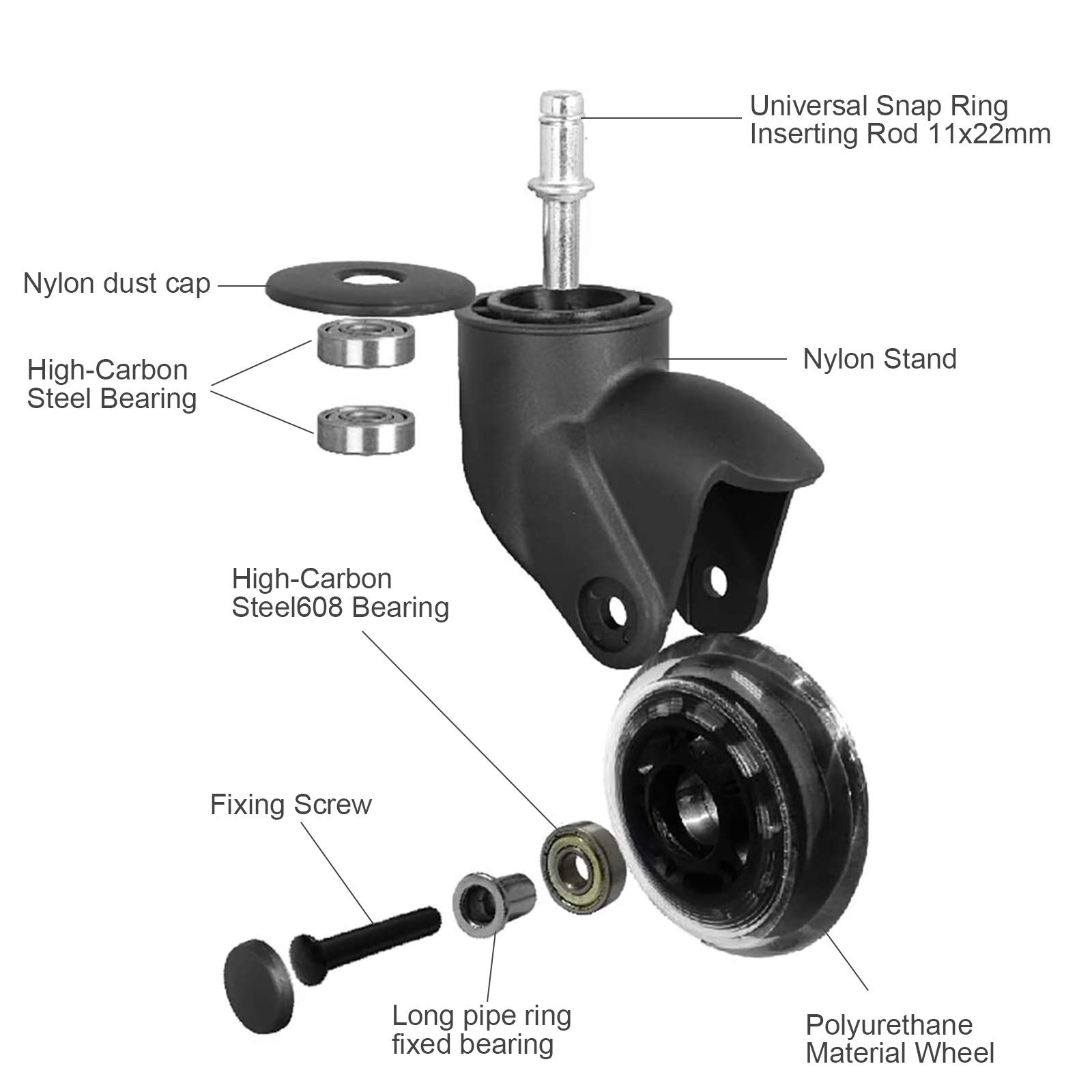 Universal Snap Ring
Inserting Rod 11x22mm

Nylon dust cap

High-Carbon
Steel Bearing

Nylon Stand

High-Carbon
Steel608 Bearing

Fixing Screw

Long pipe ring
fixed bearing

Polyurethane
Material Wheel