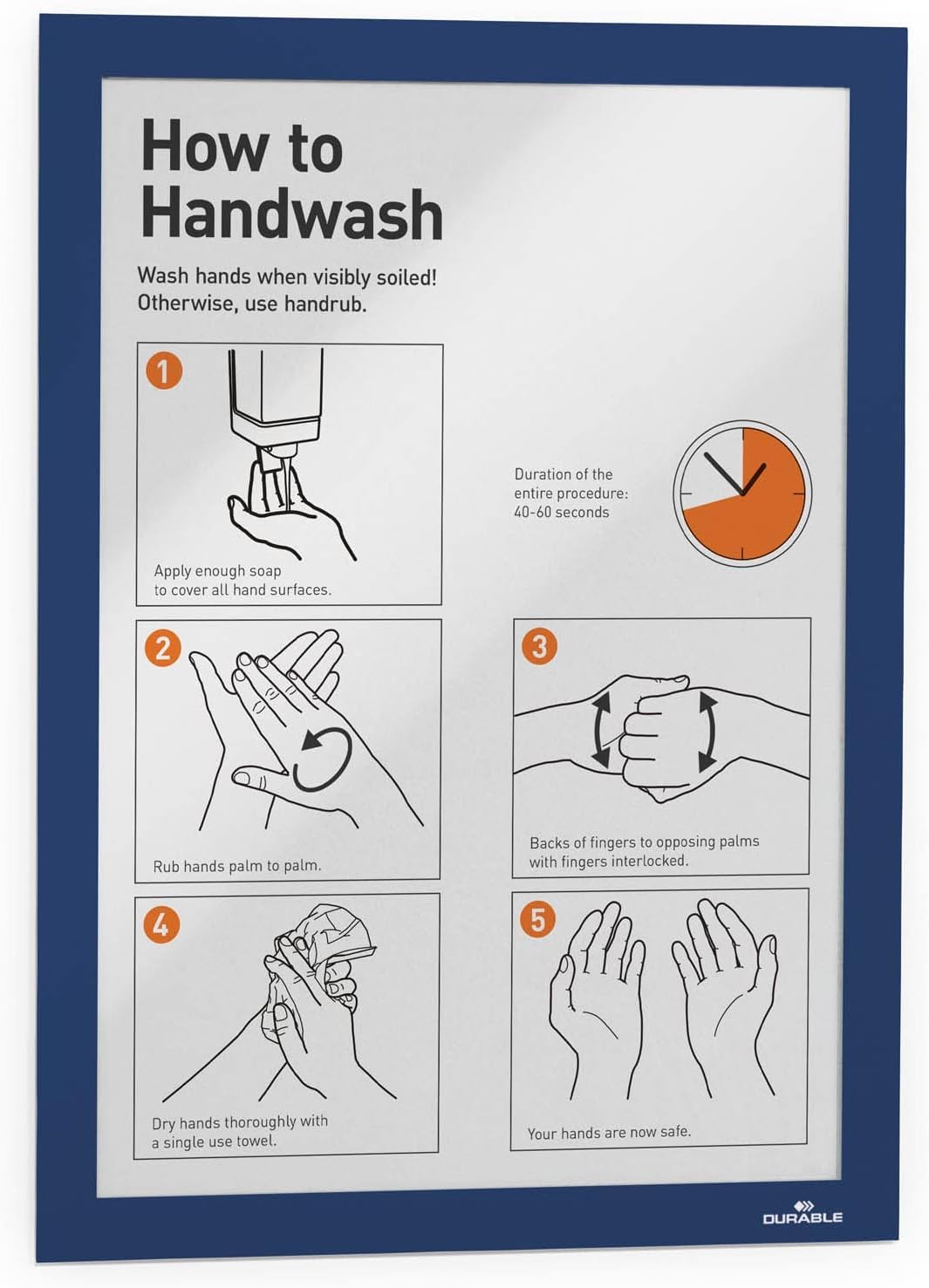 How to Handwash

Wash hands when visibly soiled! Otherwise, use handrub.

1

Apply enough soap to cover all hand surfaces.

Duration of the entire procedure: 40-60 seconds

2

Rub hands palm to palm.

3

Backs of fingers to opposing palms with fingers interlocked.

4

Dry hands thoroughly with a single use towel.

5

Your hands are now safe.

DURABLE