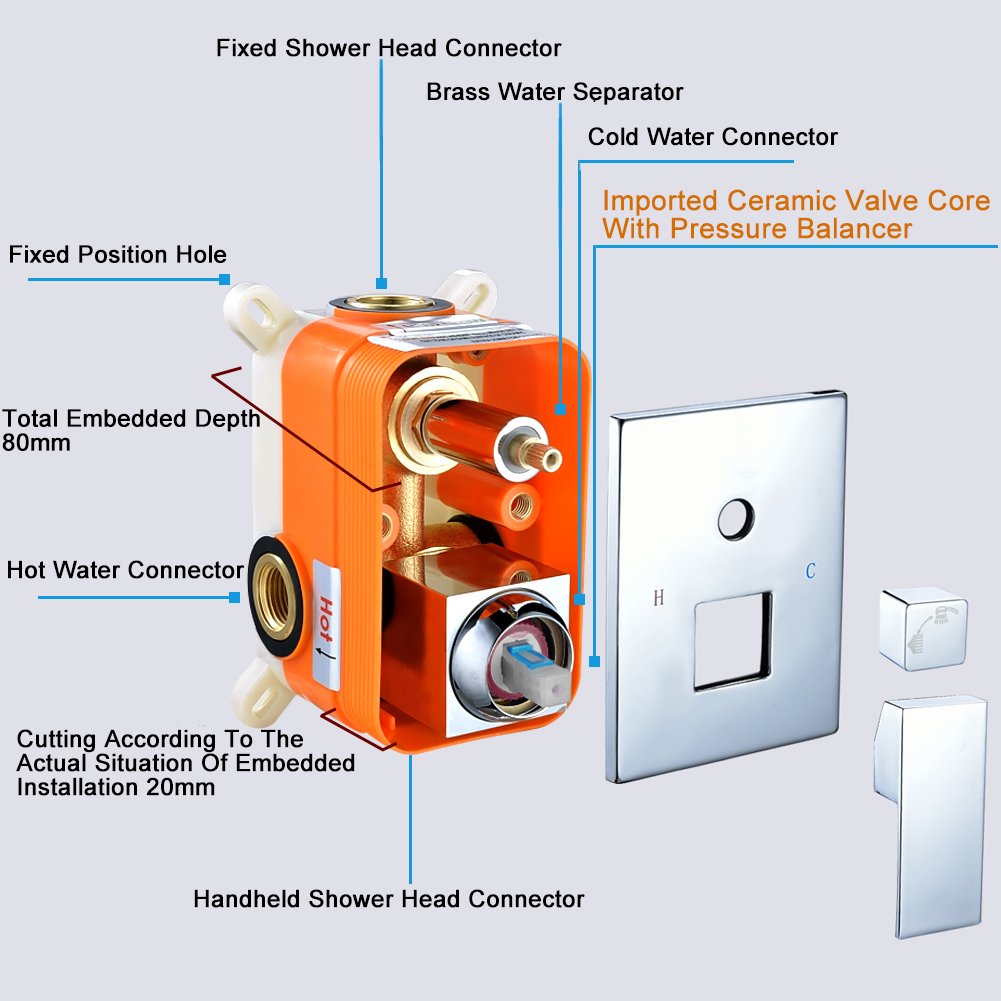 Fixed Shower Head Connector

Brass Water Separator

Cold Water Connector

Imported Ceramic Valve Core With Pressure Balancer

Fixed Position Hole

Total Embedded Depth 80mm

Hot Water Connector

Hot

H

C

Cutting According To The Actual Situation Of Embedded Installation 20mm

Handheld Shower Head Connector