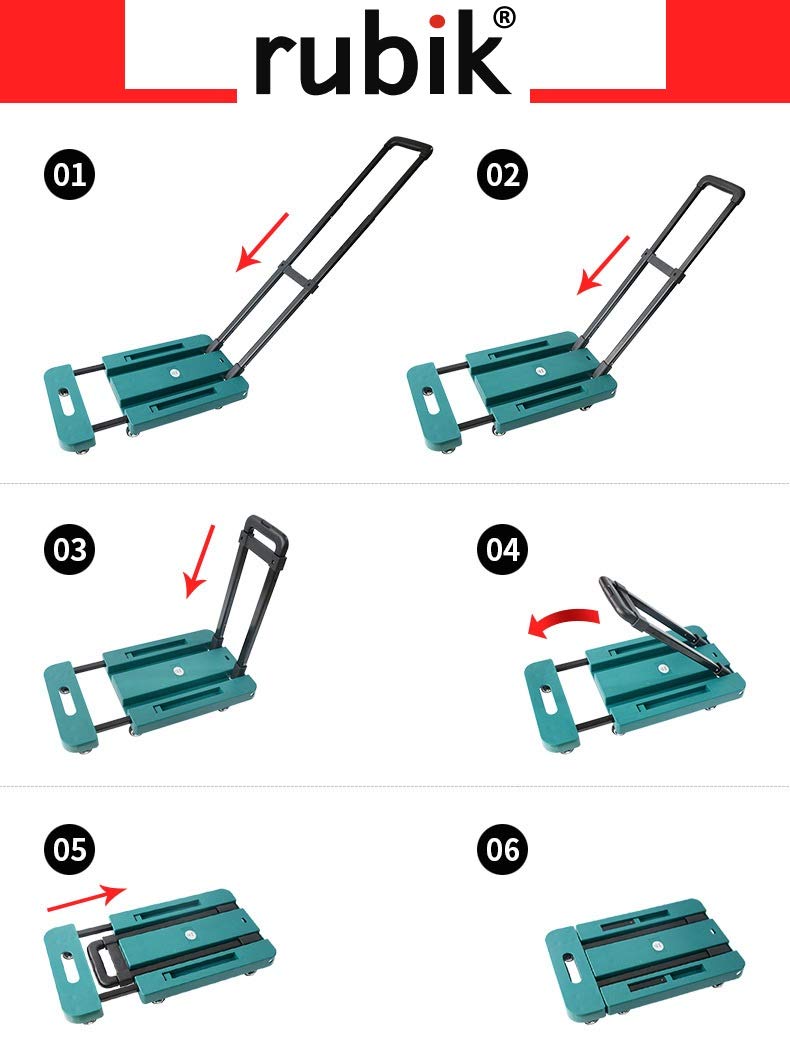 rubik®

01

02

03

04

05

06