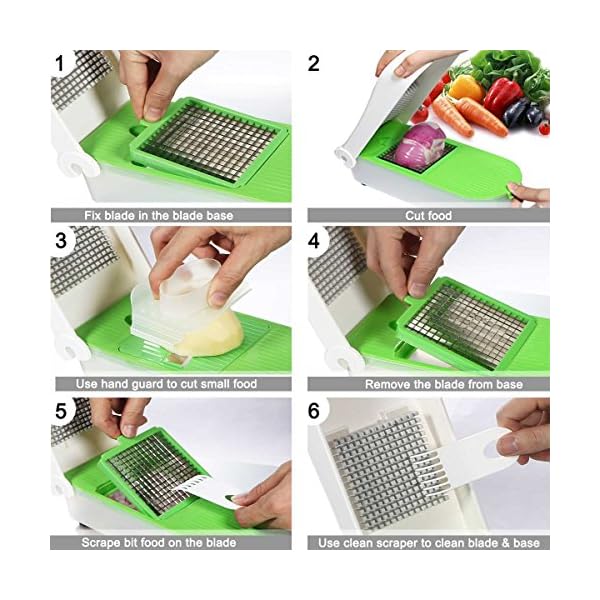 1

Fix blade in the blade base

2

Cut food

3

Use hand guard to cut small food

4

Remove the blade from base

5

Scrape bit food on the blade

6

Use clean scraper to clean blade & base