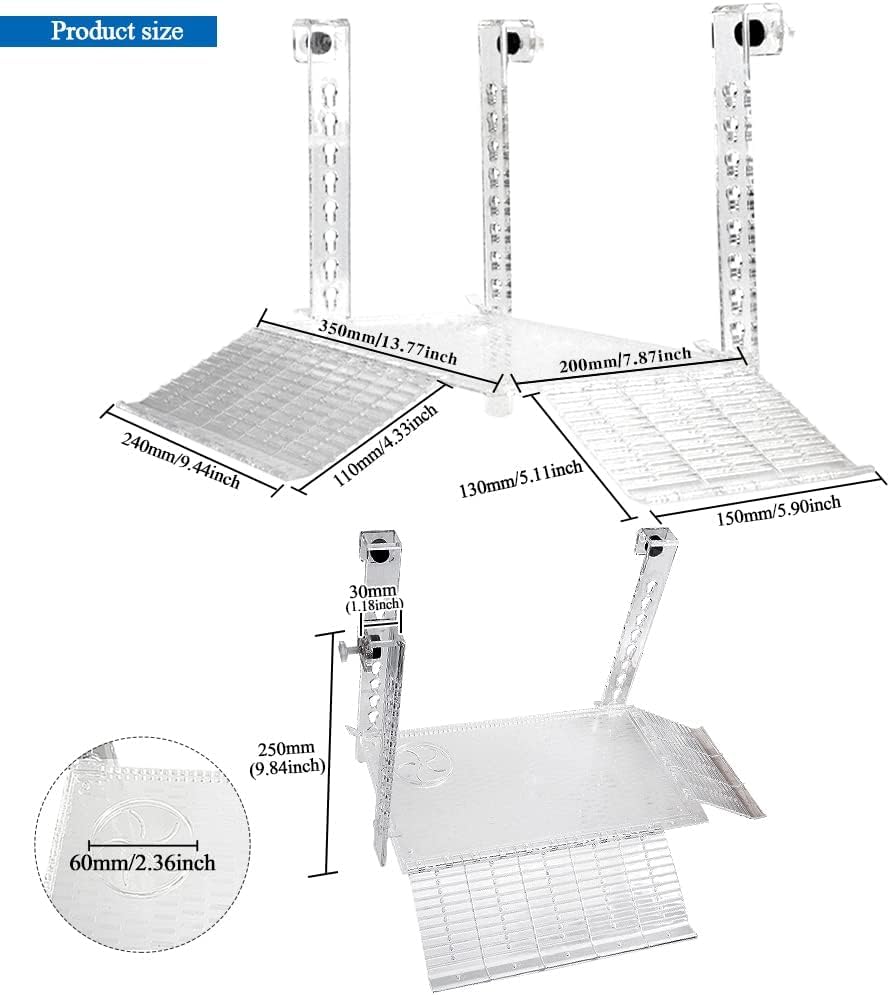 Product size

350mm/13.77inch

200mm/7.87inch

240mm/9.44inch

110mm/4.33inch

130mm/5.11inch

150mm/5.90inch

30mm
(1.18inch)

250mm
(9.84inch)

60mm/2.36inch