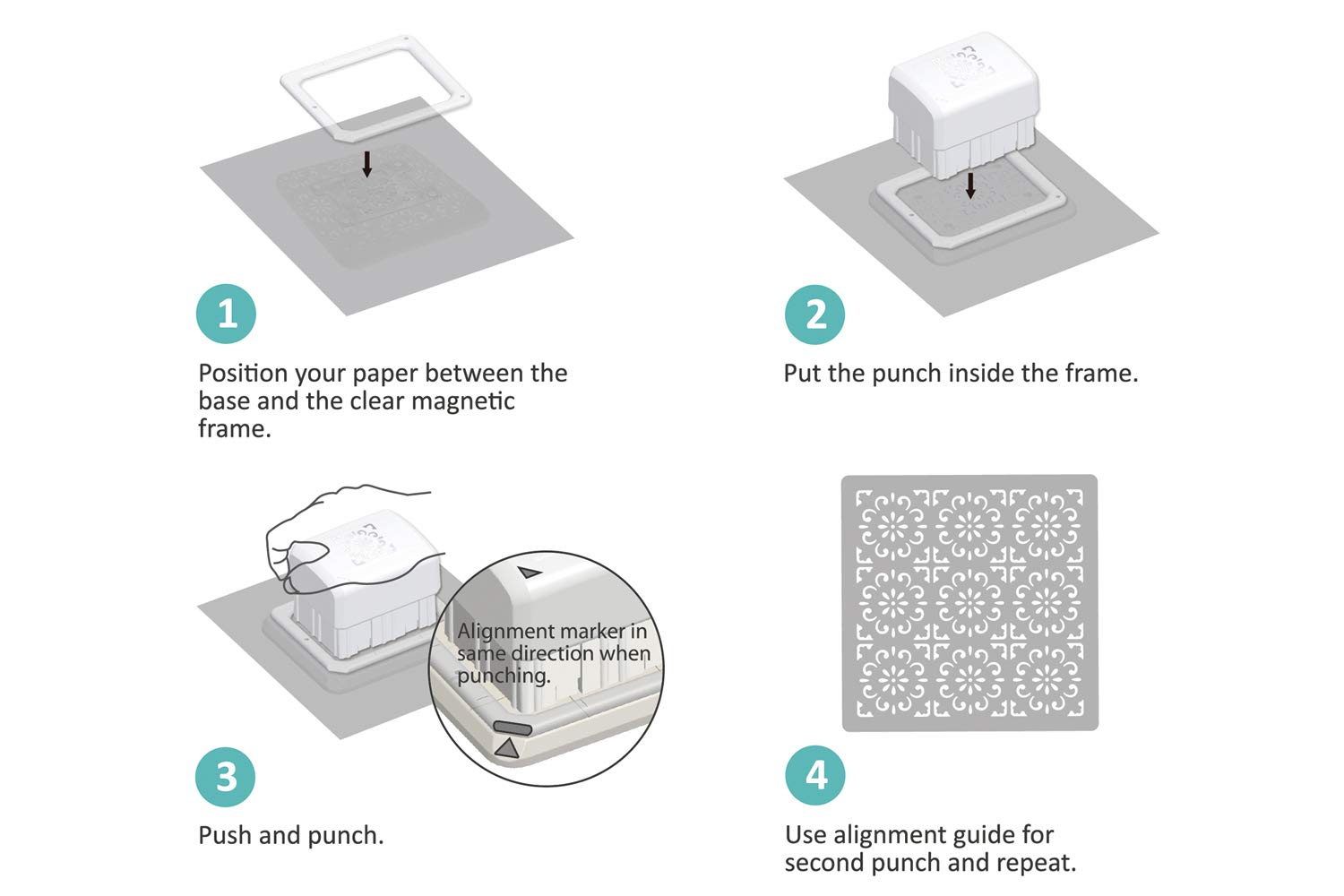 1

Position your paper between the base and the clear magnetic frame.

2

Put the punch inside the frame.

Alignment marker in same direction when punching.

3

Push and punch.

4

Use alignment guide for second punch and repeat.