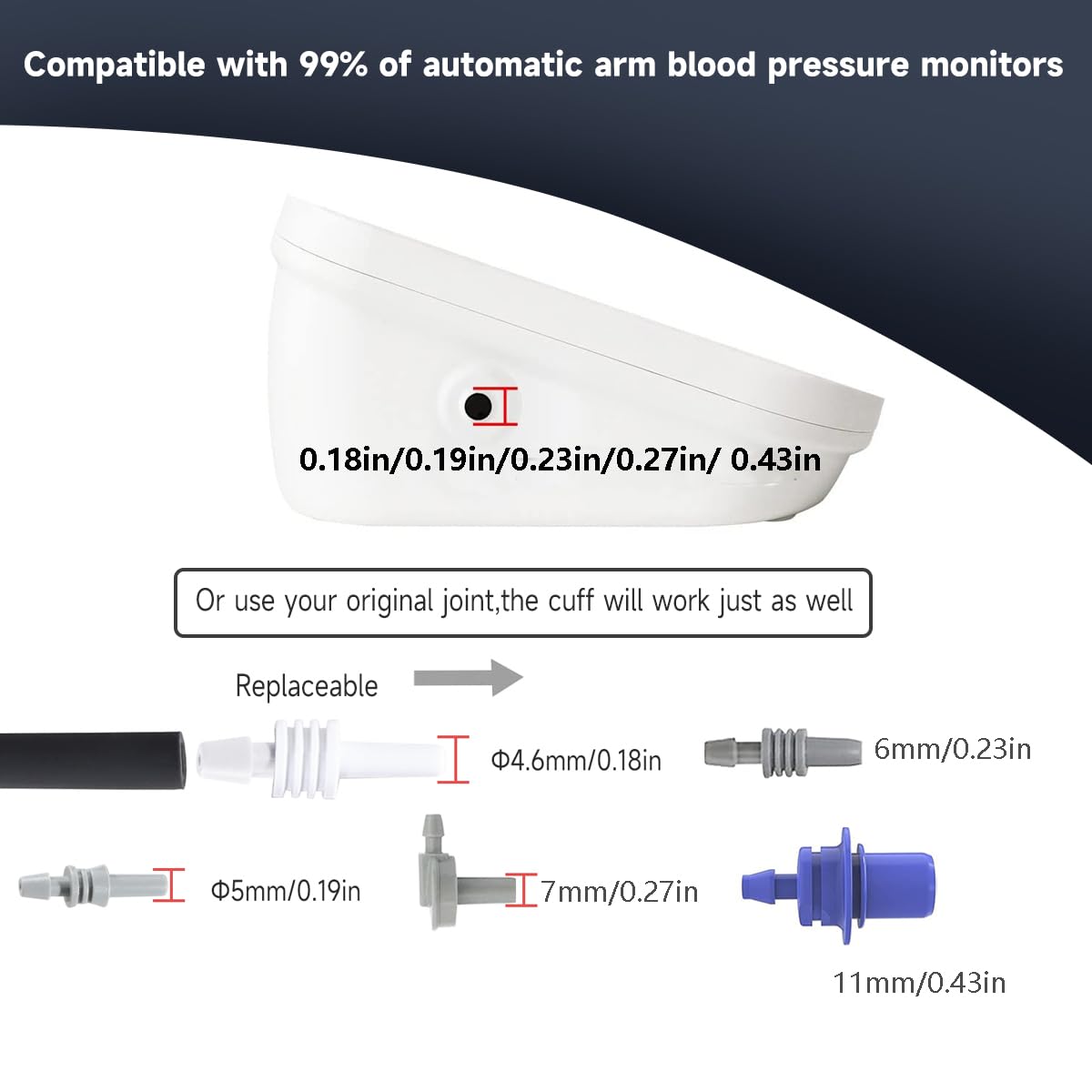 Compatible with 99% of automatic arm blood pressure monitors

0.18in/0.19in/0.23in/0.27in/ 0.43in

Or use your original joint,the cuff will work just as well

Replaceable

Φ4.6mm/0.18in

6mm/0.23in

Φ5mm/0.19in

7mm/0.27in

11mm/0.43in