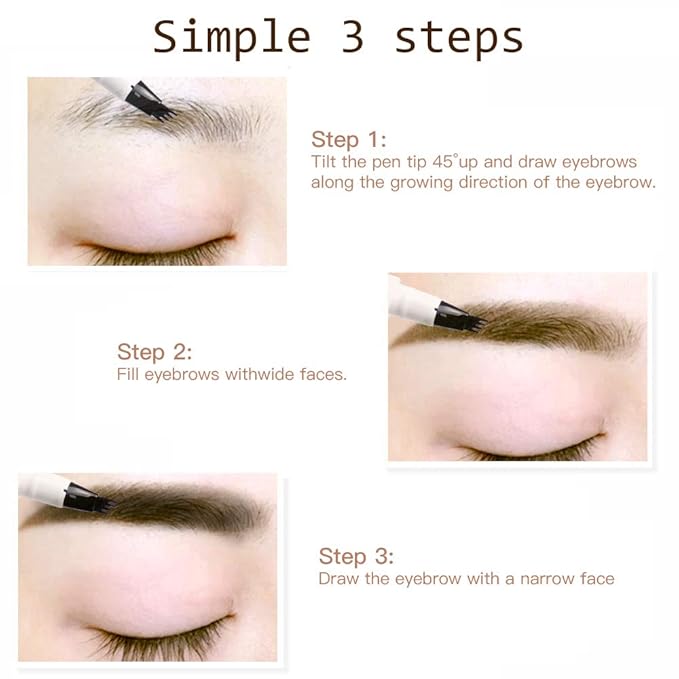 Simple 3 steps

Step 1:
Tilt the pen tip 45°up and draw eyebrows along the growing direction of the eyebrow.

Step 2:
Fill eyebrows withwide faces.

Step 3:
Draw the eyebrow with a narrow face