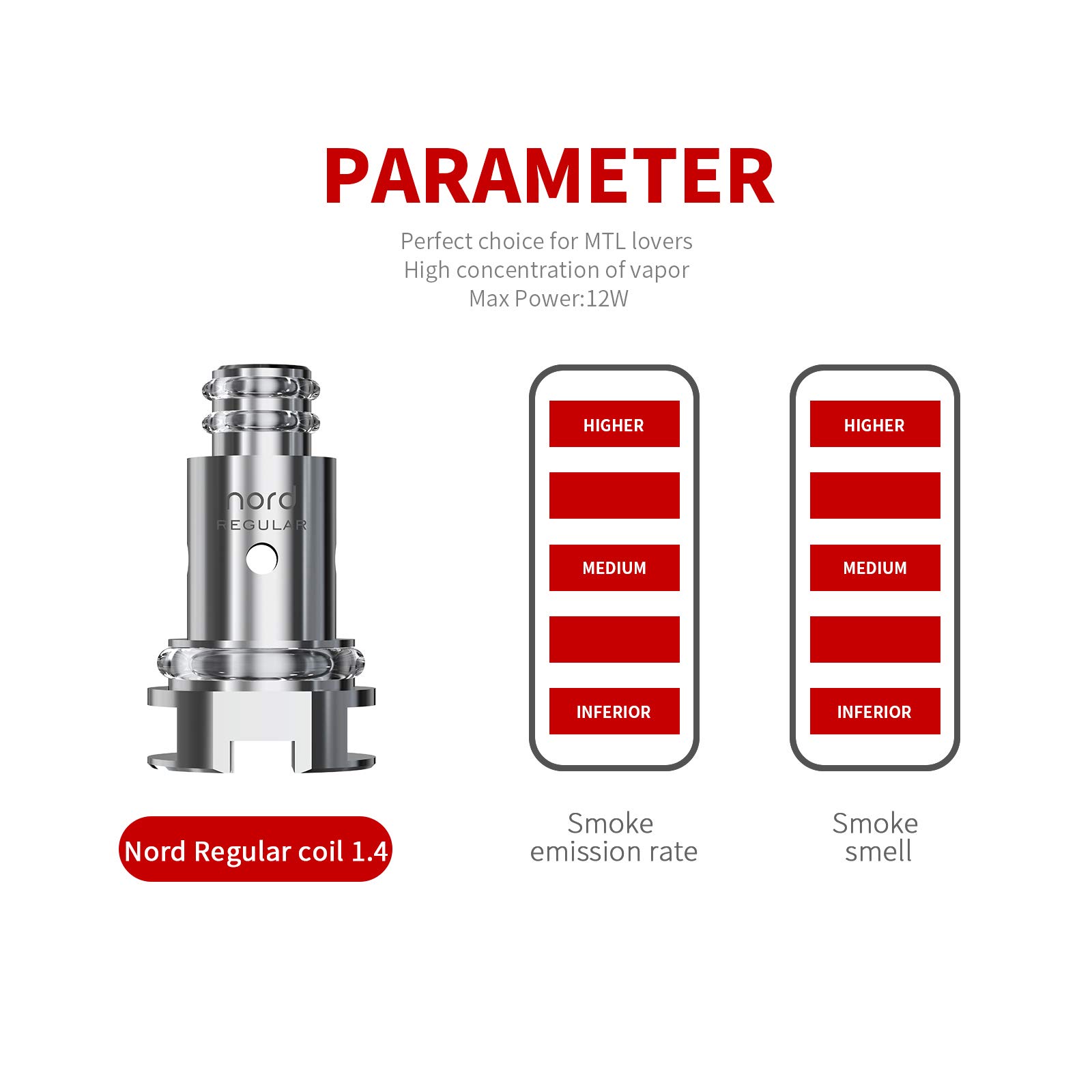 PARAMETER

Perfect choice for MTL lovers
High concentration of vapor
Max Power:12W

nord
REGULAR

Nord Regular coil 1.4

HIGHER

MEDIUM

INFERIOR

Smoke emission rate

HIGHER

MEDIUM

INFERIOR

Smoke smell