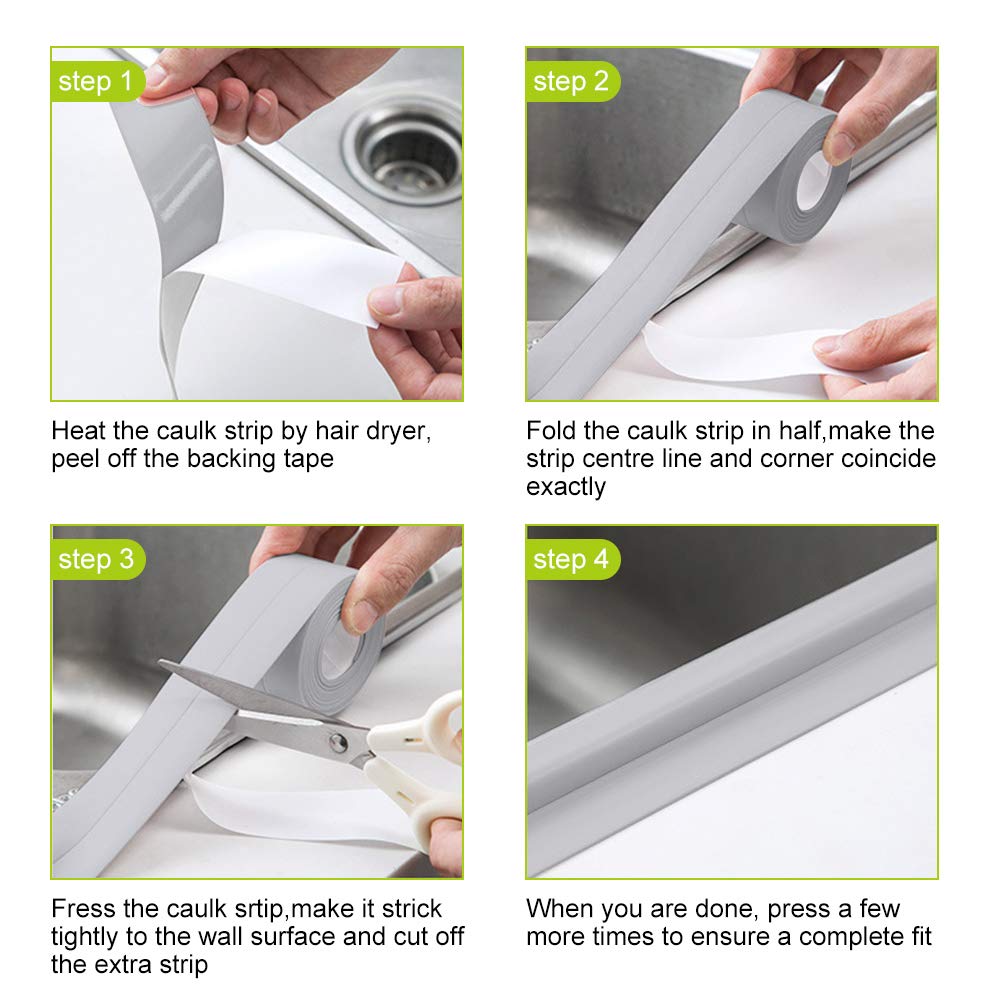 step 1

Heat the caulk strip by hair dryer, peel off the backing tape

step 2

Fold the caulk strip in half,make the strip centre line and corner coincide exactly

step 3

Fress the caulk srtip,make it strick tightly to the wall surface and cut off the extra strip

step 4

When you are done, press a few more times to ensure a complete fit