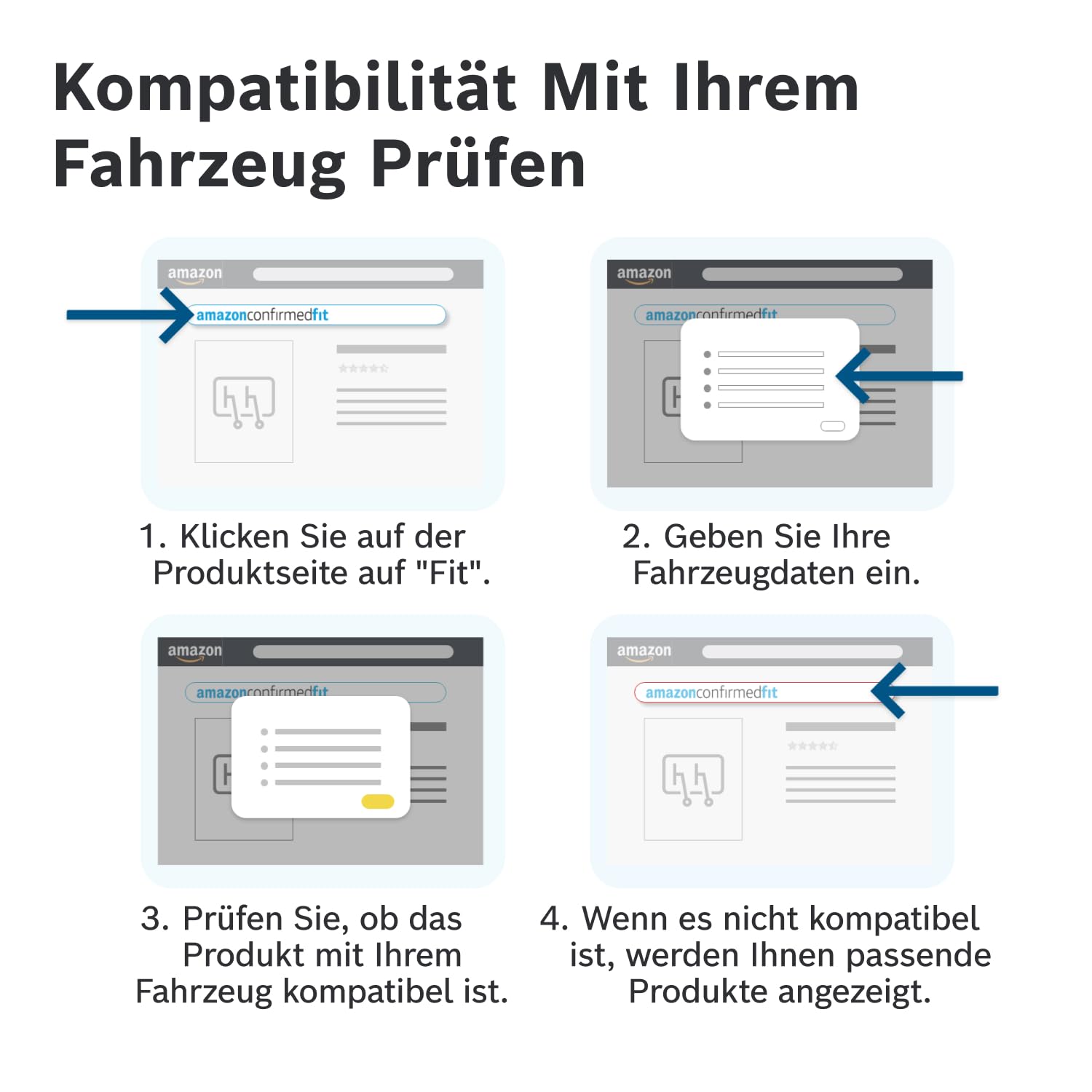 Kompatibilität Mit Ihrem Fahrzeug Prüfen

amazon

amazonconfirmedfit

1. Klicken Sie auf der Produktseite auf "Fit".

amazon

amazonconfirmedfit

2. Geben Sie Ihre Fahrzeugdaten ein.

amazon

amazonconfirmedfit

3. Prüfen Sie, ob das Produkt mit Ihrem Fahrzeug kompatibel ist.

amazon

amazonconfirmedfit

4. Wenn es nicht kompatibel ist, werden Ihnen passende Produkte angezeigt.