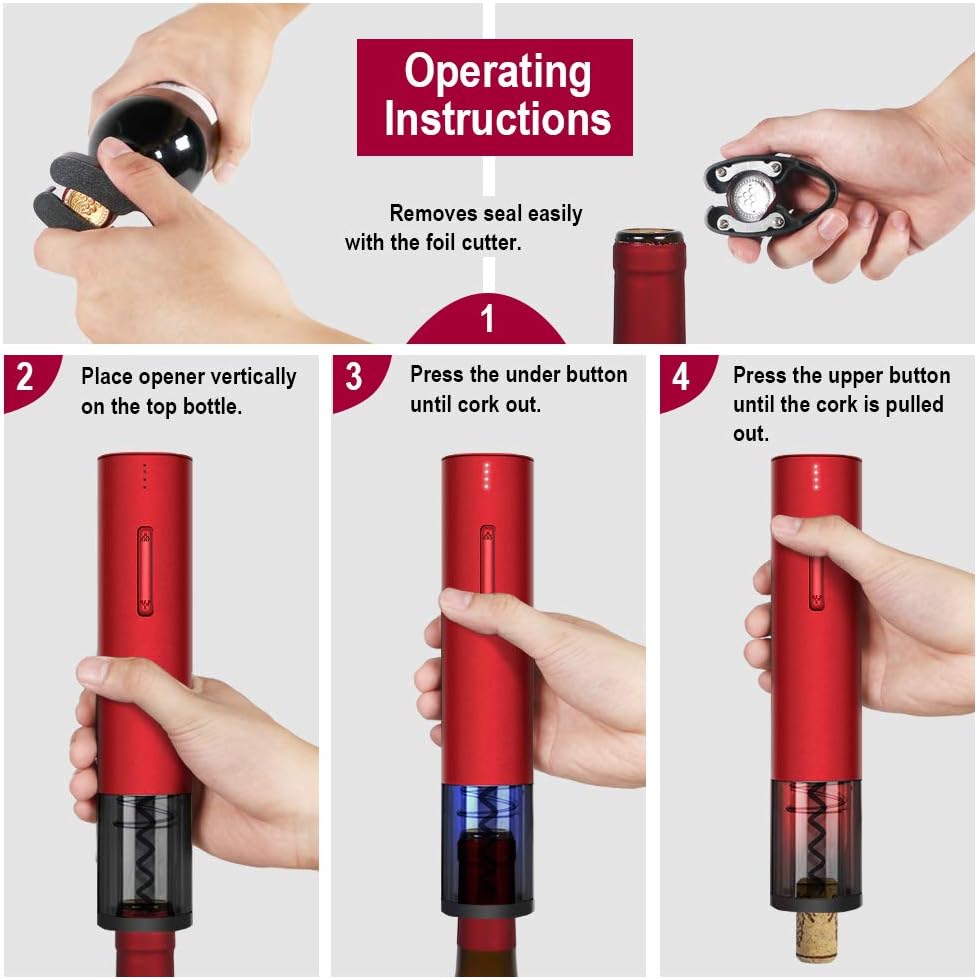 Operating Instructions

Removes seal easily with the foil cutter.

1

2 Place opener vertically on the top bottle.

3 Press the under button until cork out.

4 Press the upper button until the cork is pulled out.