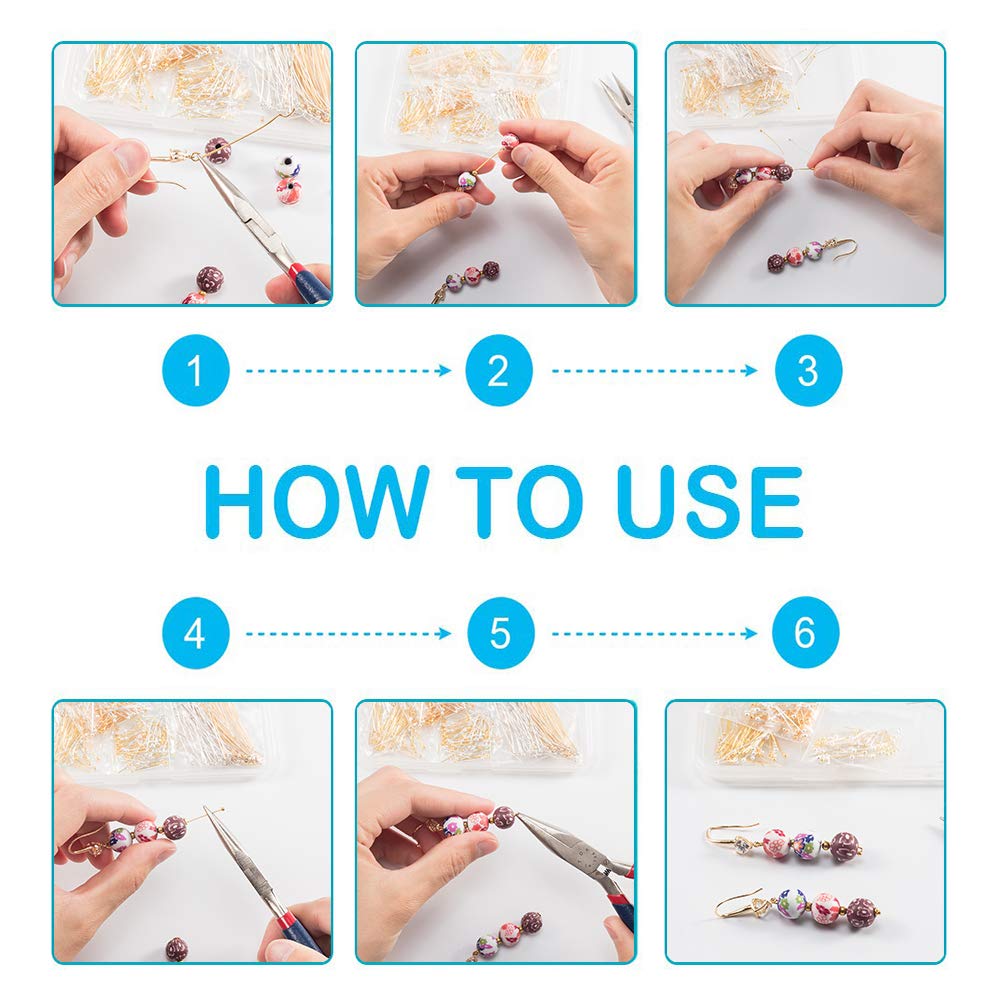 1
2
3
HOW TO USE
4
5
6