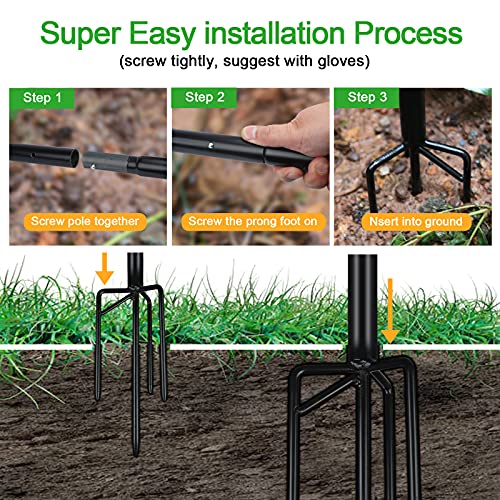 Super Easy installation Process
(screw tightly, suggest with gloves)

Step 1
Screw pole together

Step 2
Screw the prong foot on

Step 3
Nsert into ground