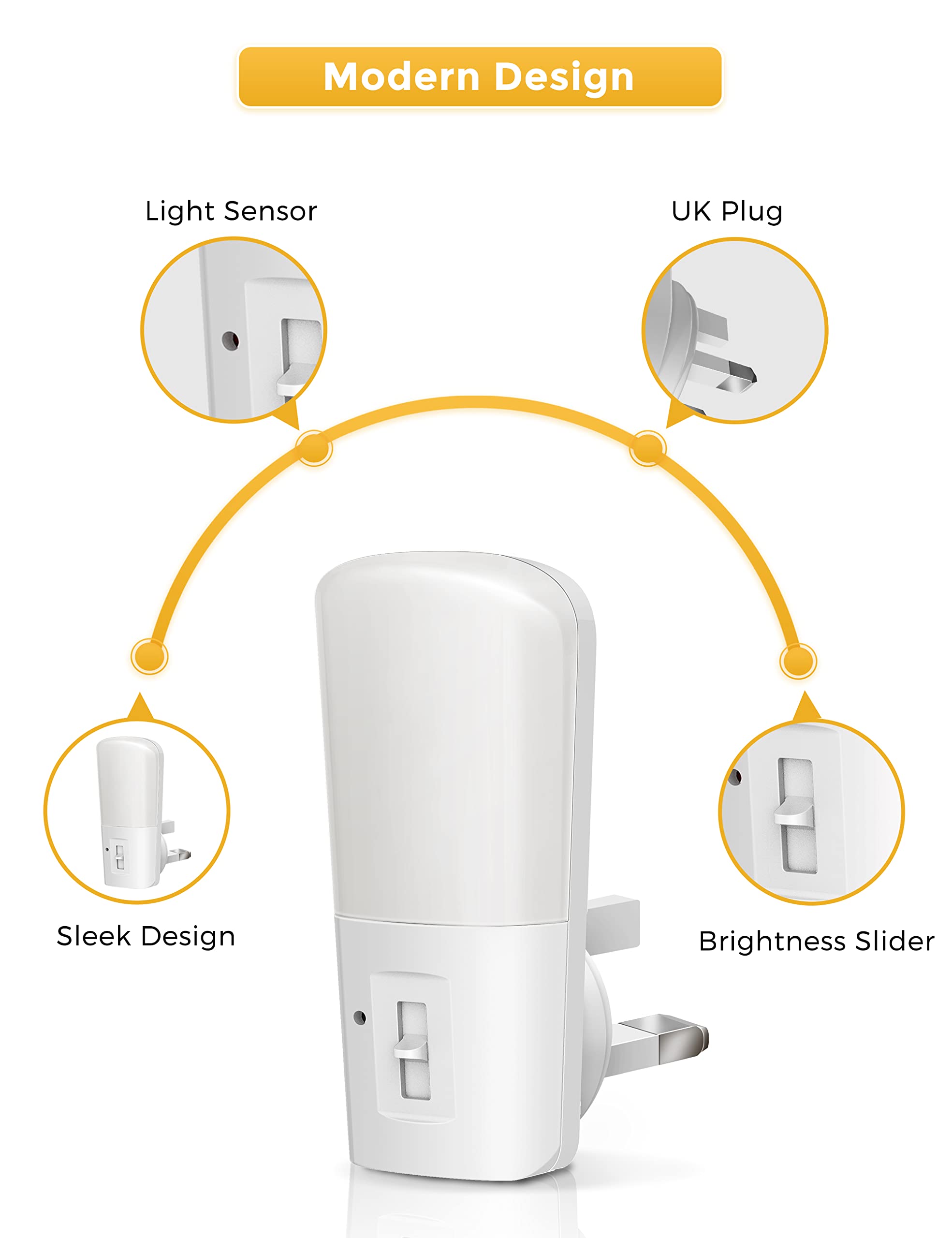 Modern Design

Light Sensor

UK Plug

Sleek Design

Brightness Slider