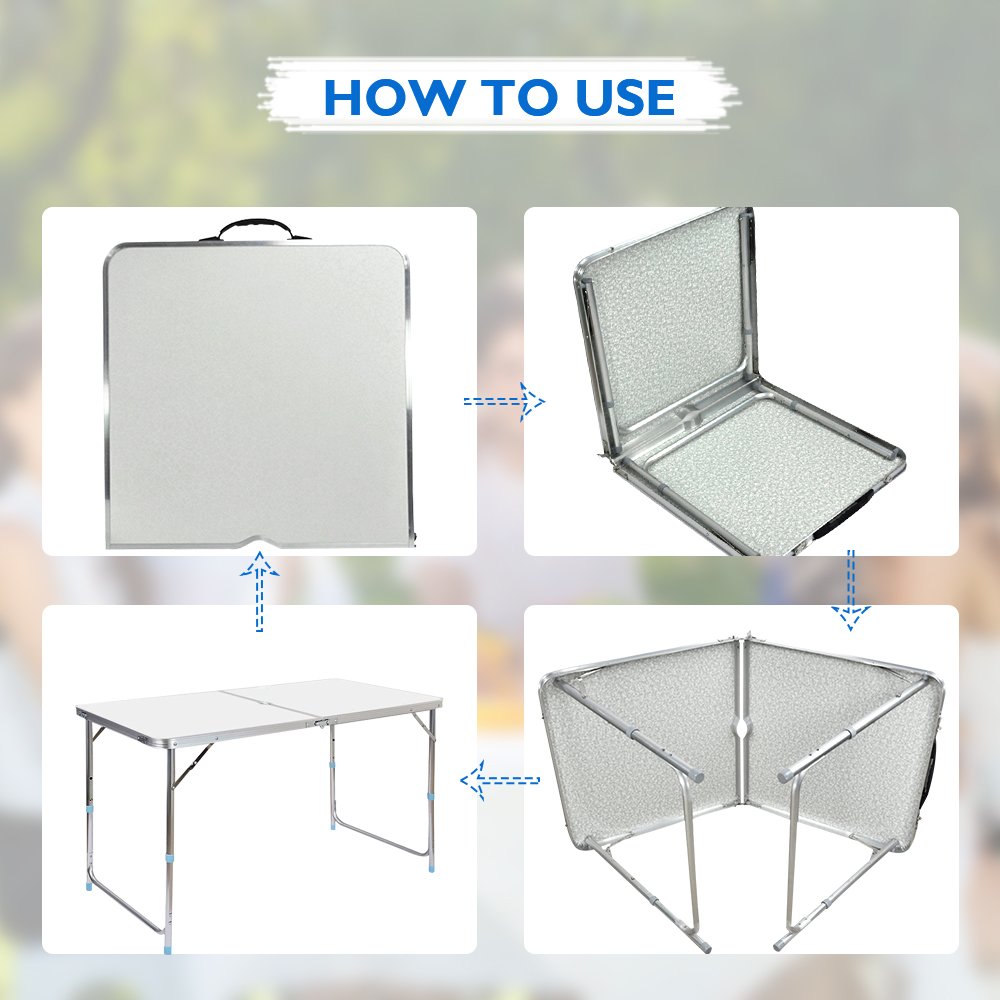 HOW TO USE